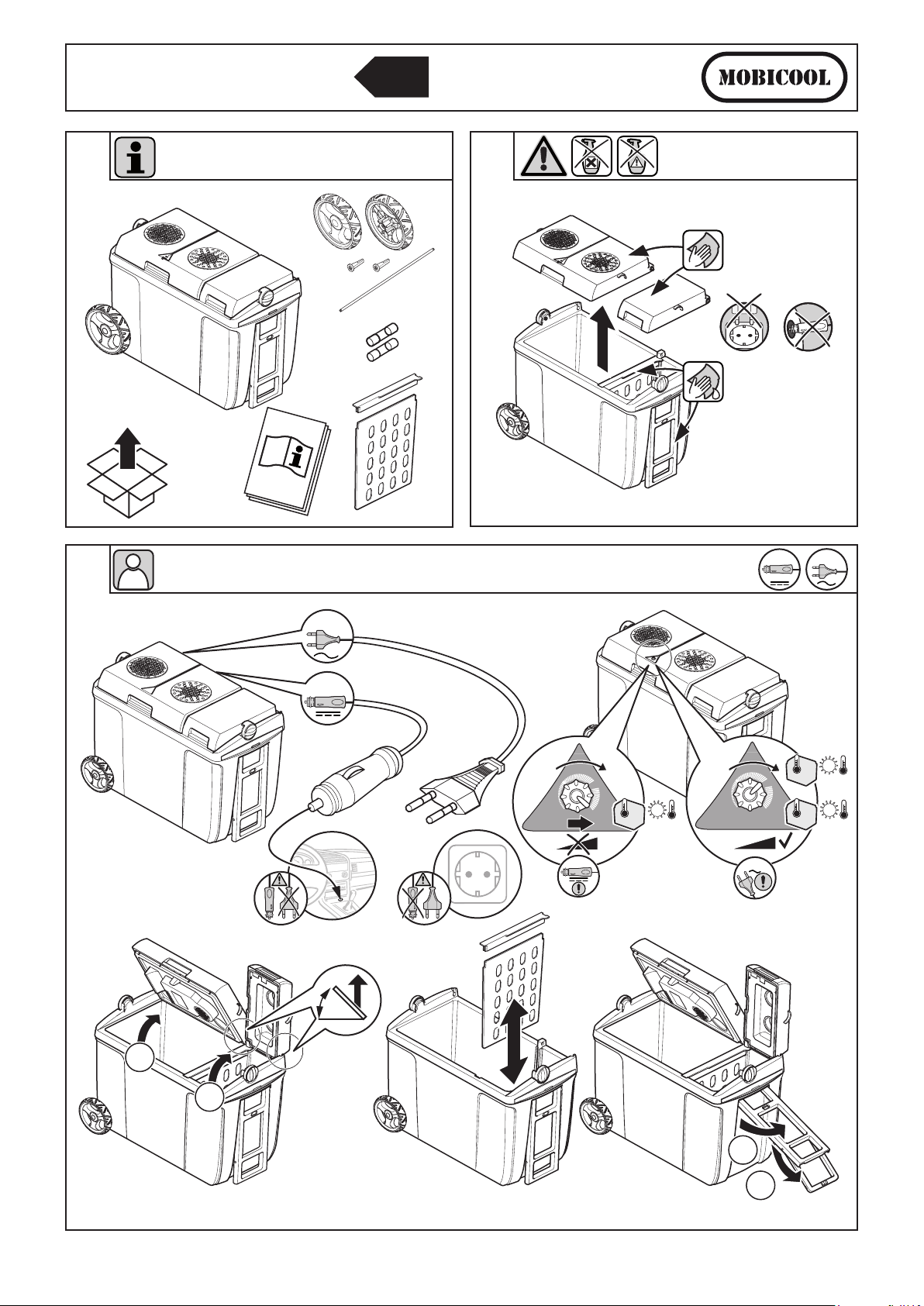 MOBICOOL