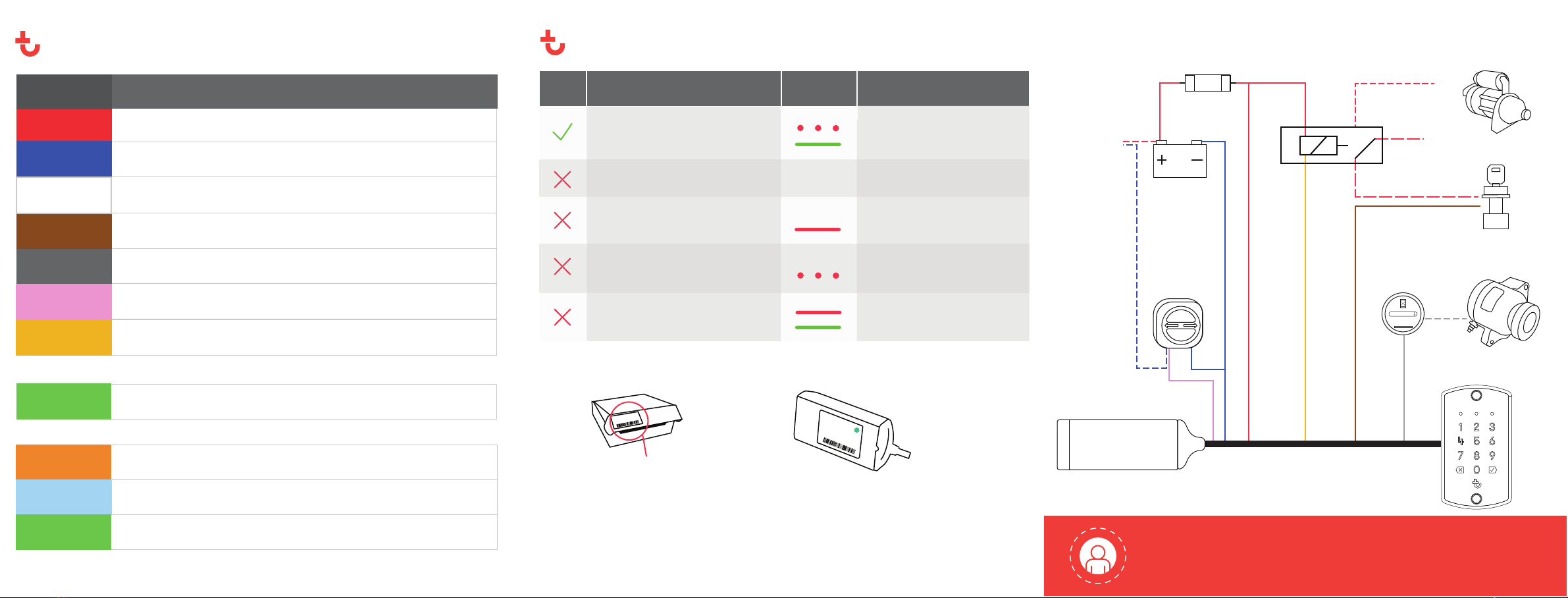 + −

1 2 3
4 5 6
7 8 9
0