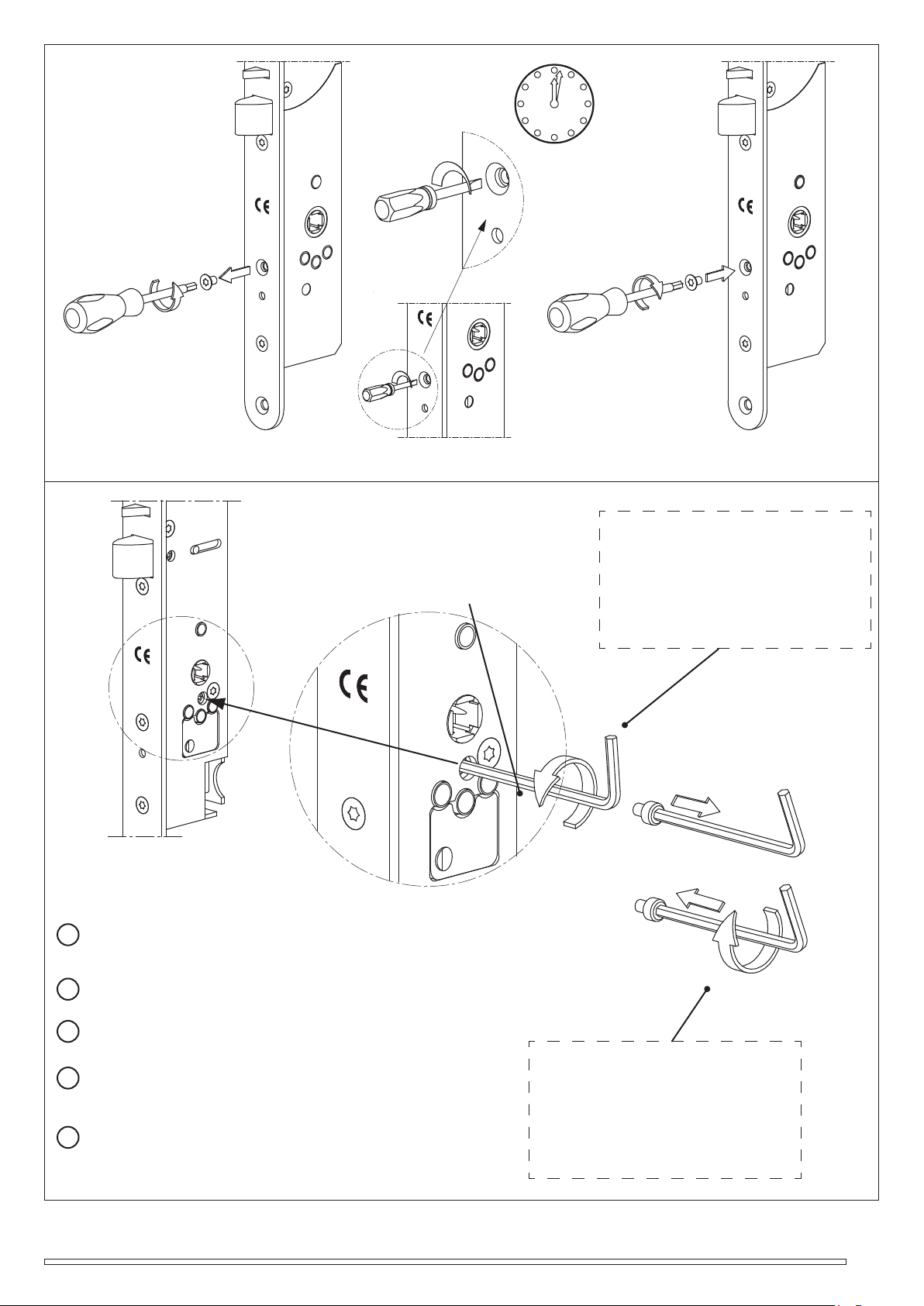 CE
CE
CE
CE
CE