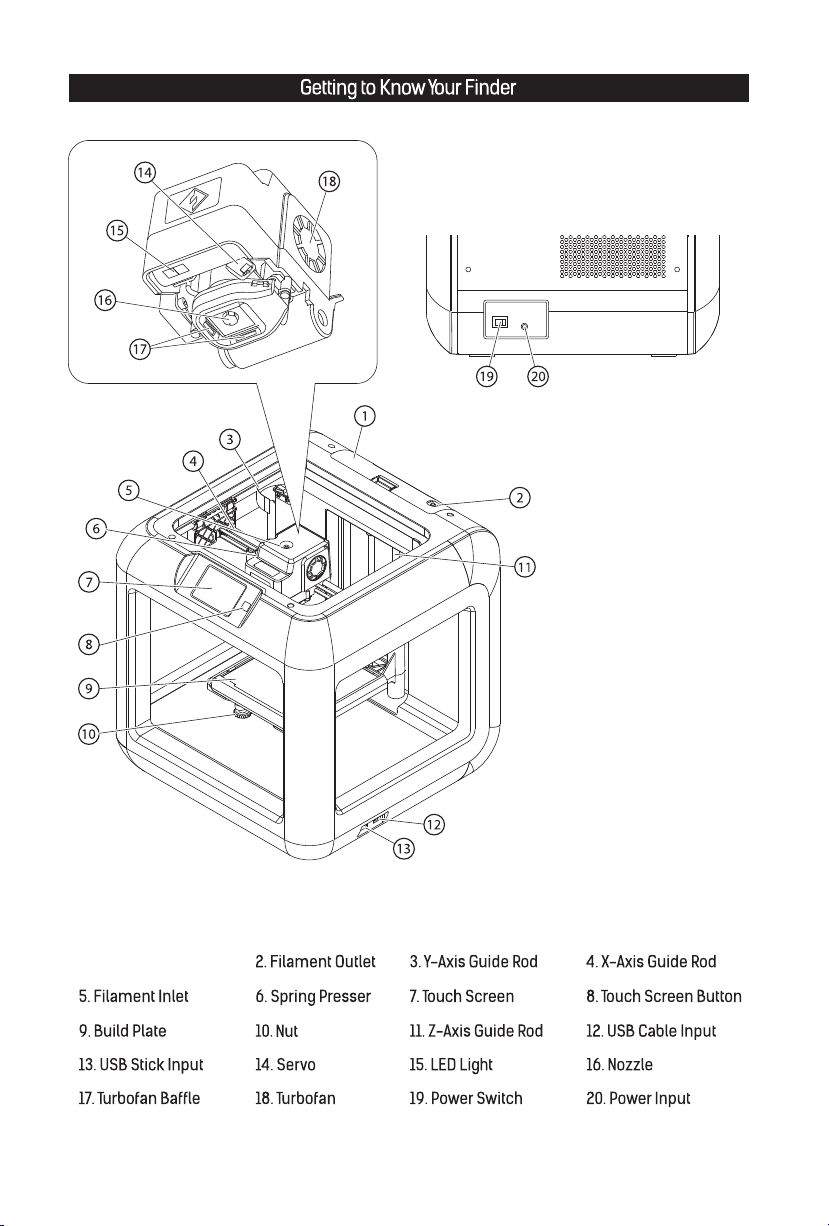 Getting to Know Your Finder

14
18
15
16
17
19
20
1
3
4
5
2
6
11
7
8
9
10
12
13

2. Filament Outlet
3. Y-Axis Guide Rod
4. X-Axis Guide Rod
5. Filament Inlet
6. Spring Presser
7. Touch Screen
8. Touch Screen Button
9. Build Plate
10. Nut
11. Z-Axis Guide Rod
12. USB Cable Input
13. USB Stick Input
14. Servo
15. LED Light
16. Nozzle
17. Turbofan Baffle
18. Turbofan
19. Power Switch
20. Power Input