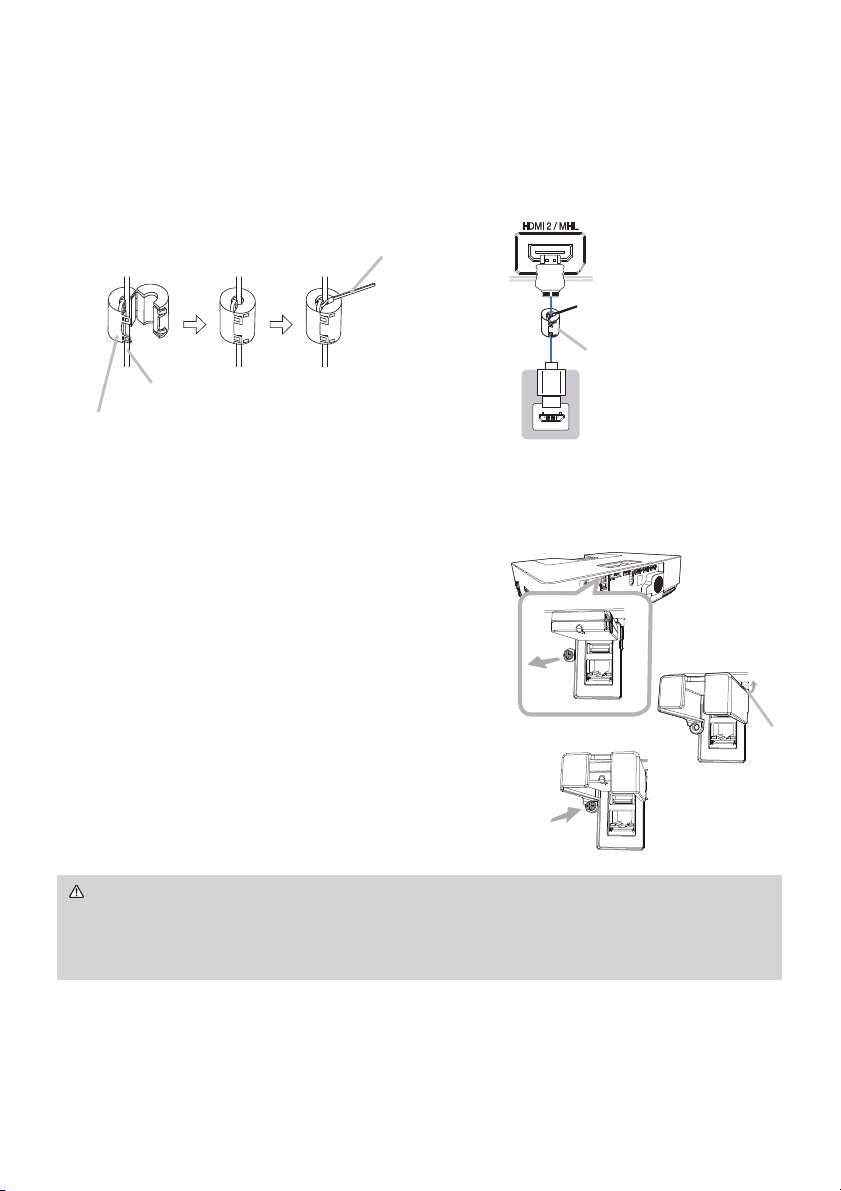 HDMI 2 / MHL