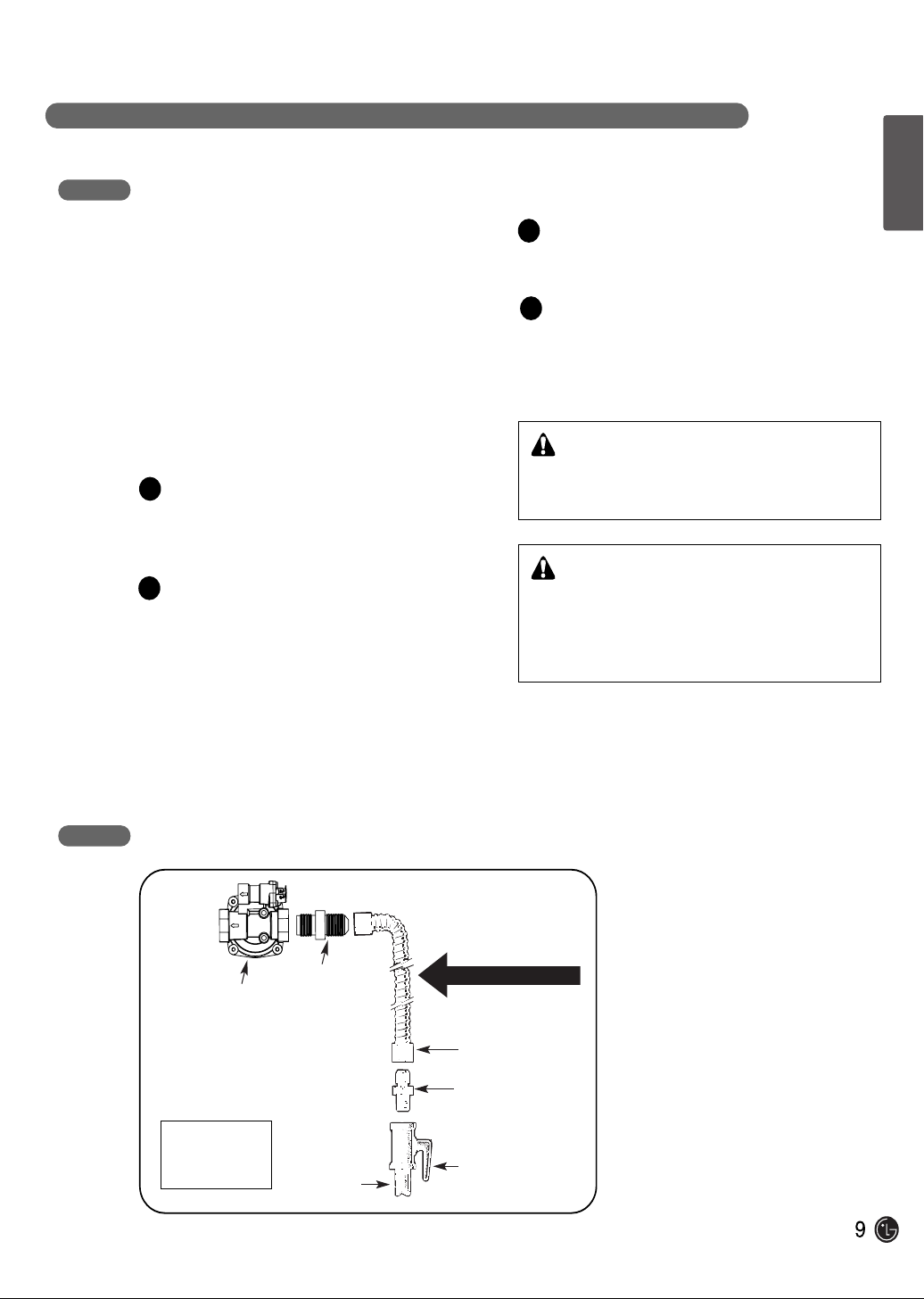 9