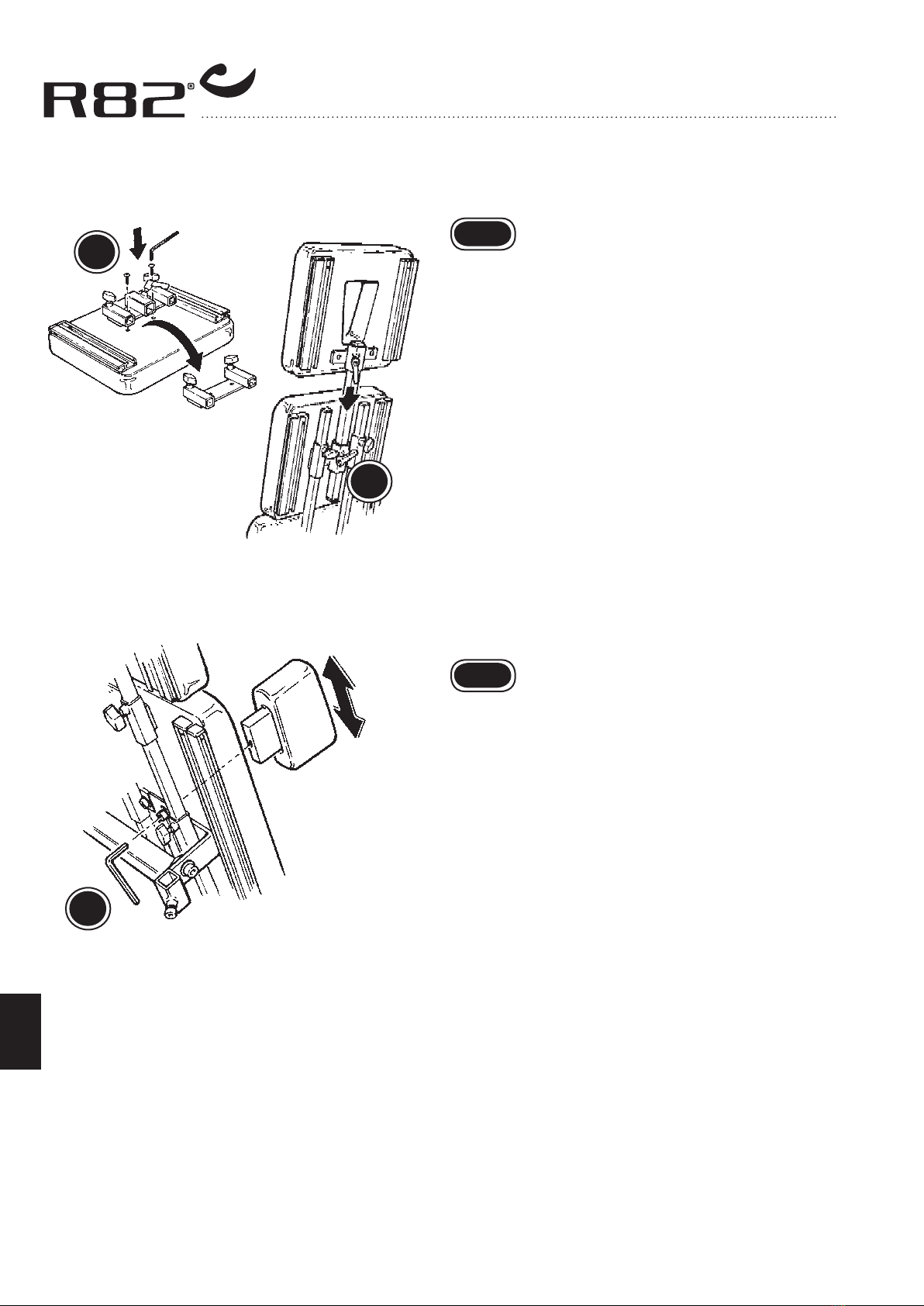 R82®