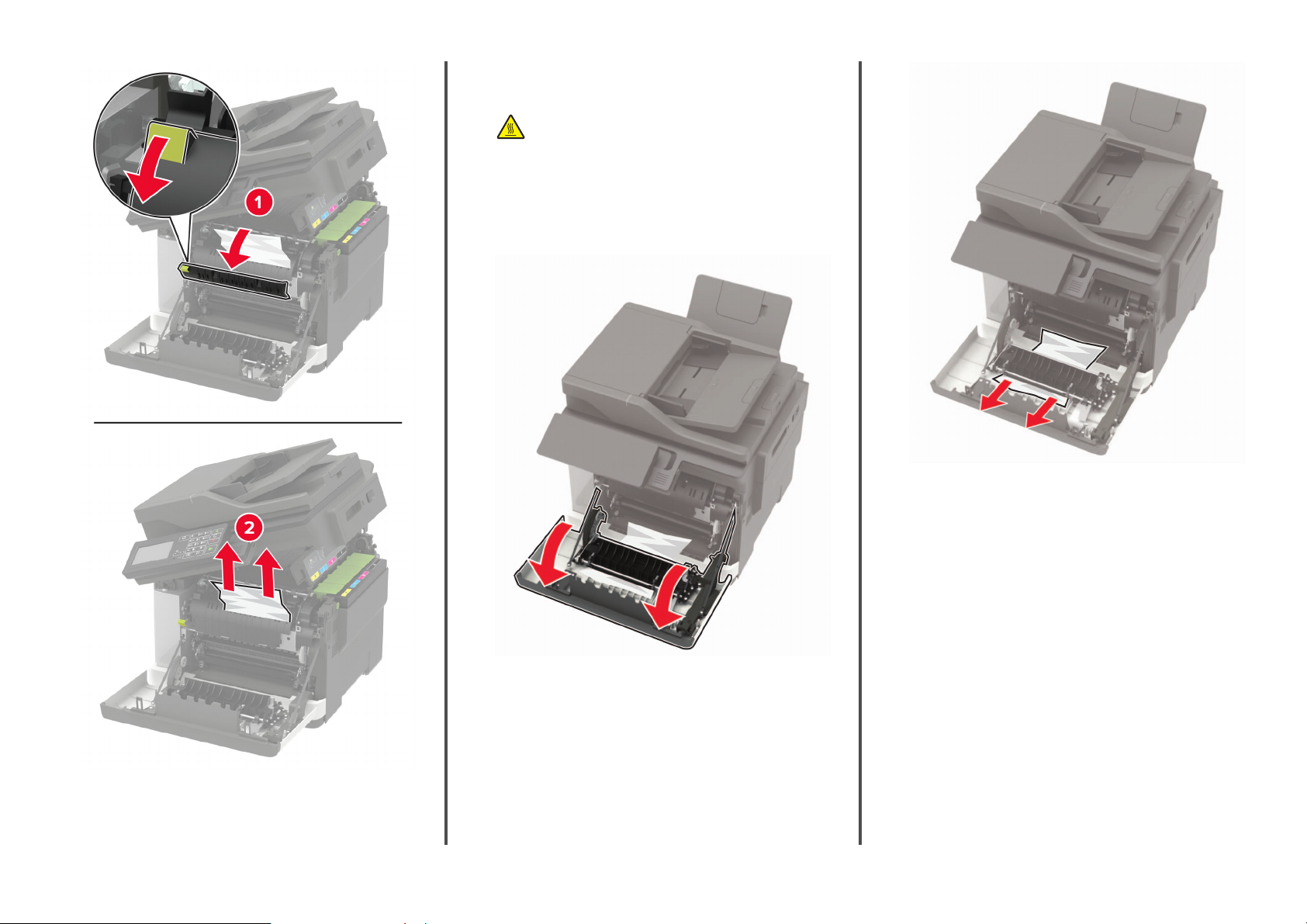 1

2