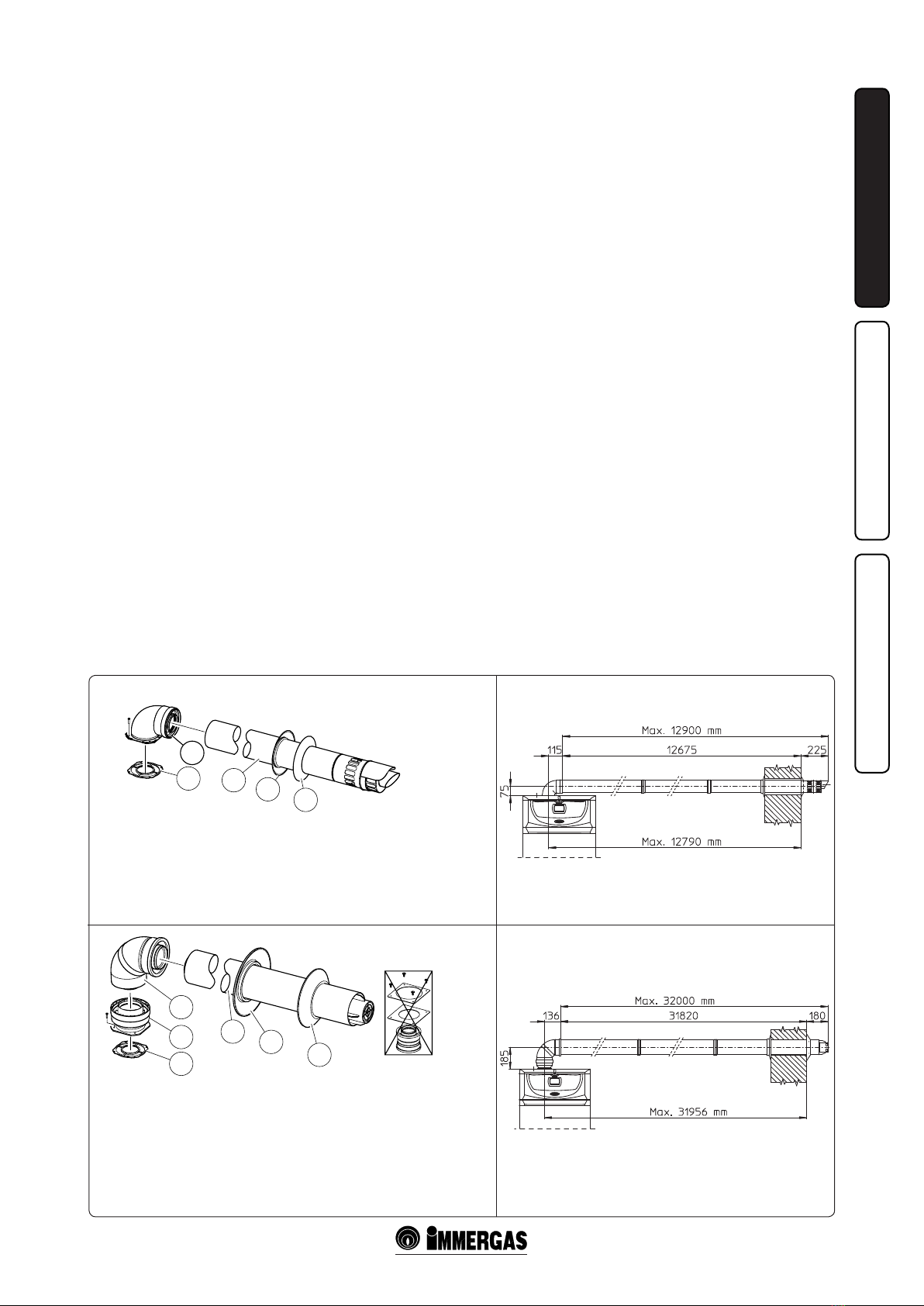 Max. 12900 mm

115

12675

225

75

Max. 12790 mm

Max. 32000 mm

136

31820

180

185

Max. 31956 mm

IMMERGAS