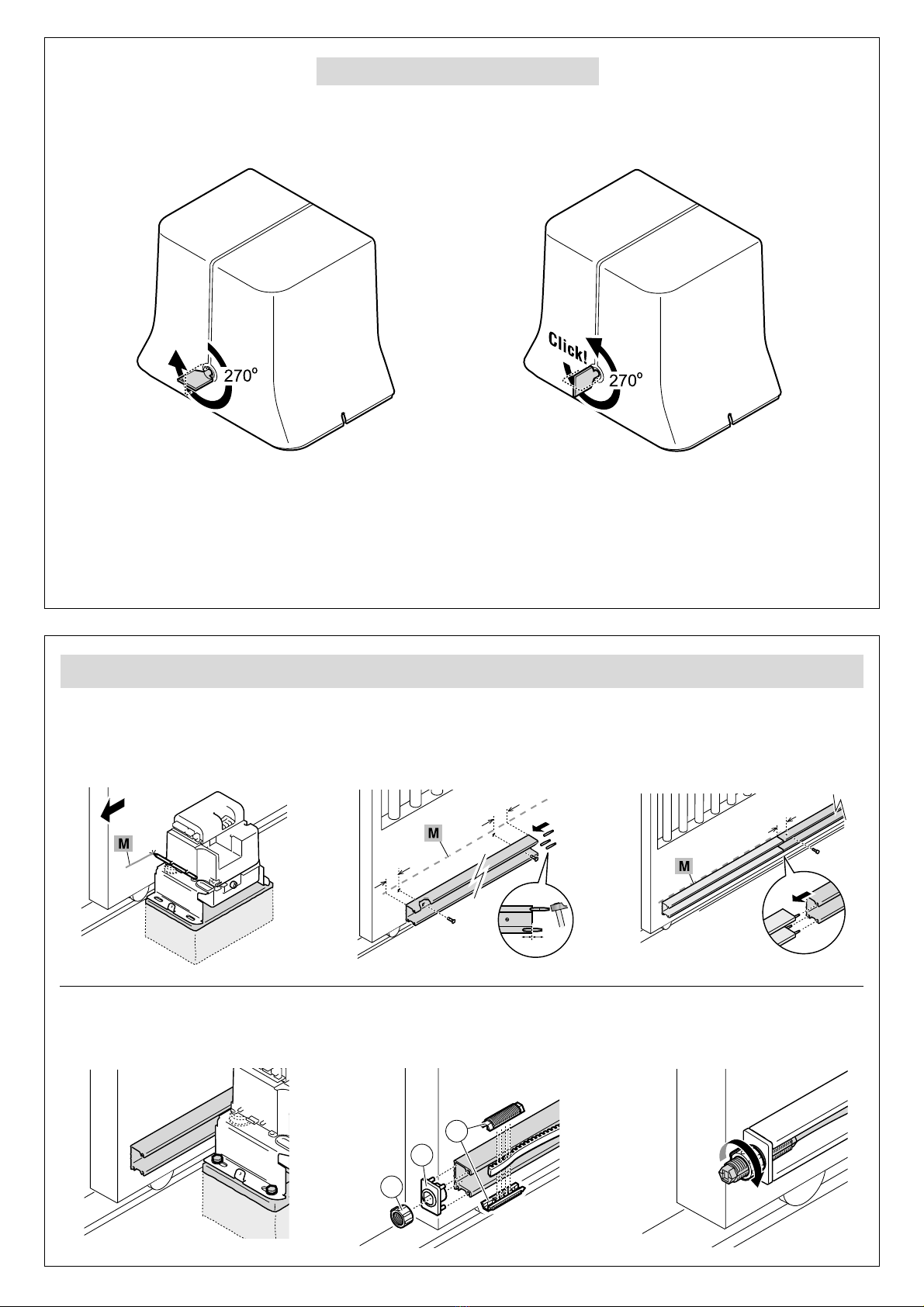 270°

Click!

270°

M

M

M