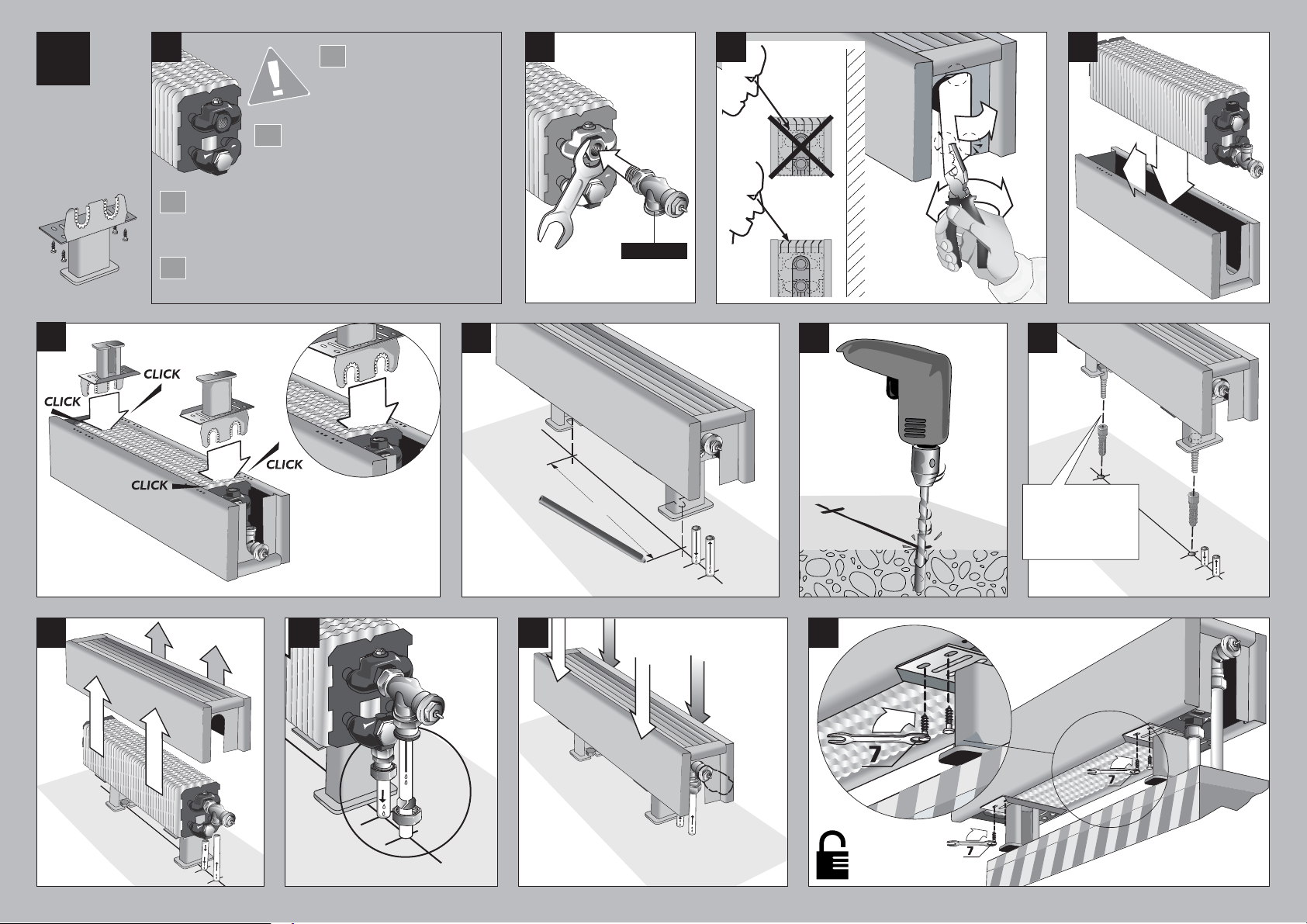 CLICK
CLICK
CLICK
CLICK

7

7

7