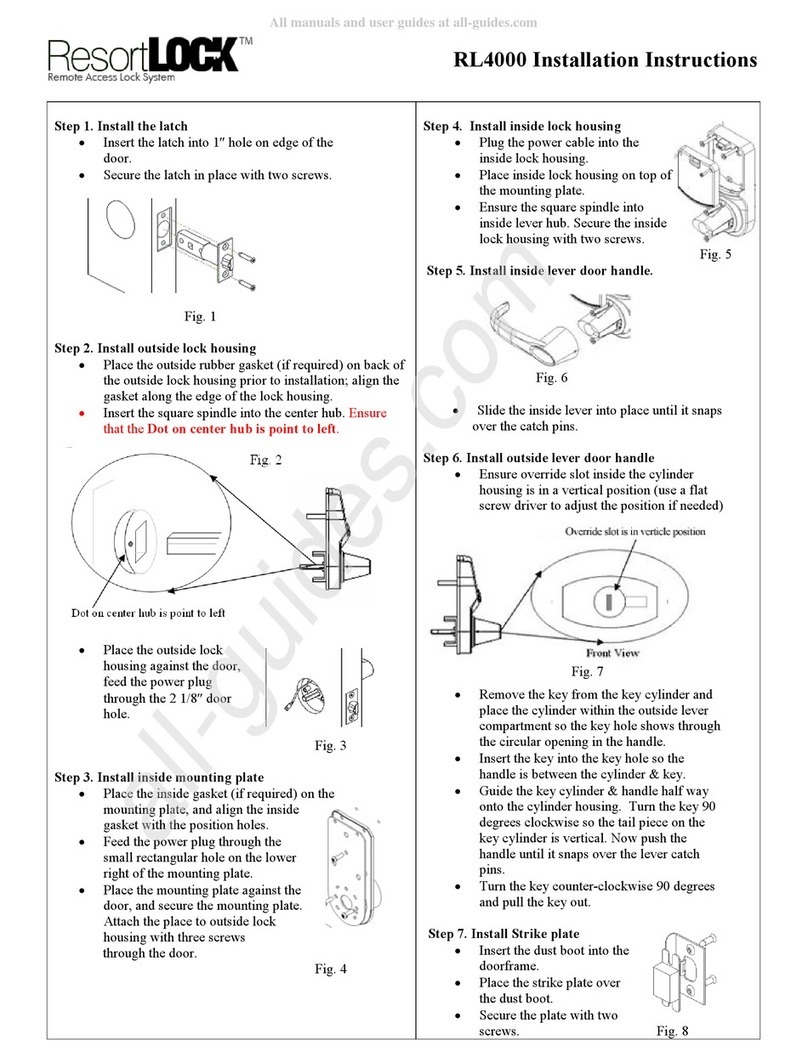 All manuals and user guides at all-guides.com

ResortLOCK™
Remote Access Lock System

RL4000 Installation Instructions

Step 1. Install the latch
• Insert the latch into 1″ hole on edge of the door.
• Secure the latch in place with two screws.

Fig. 1

Step 2. Install outside lock housing
• Place the outside rubber gasket (if required) on back of the outside lock housing prior to installation; align the gasket along the edge of the lock housing.
• Insert the square spindle into the center hub. Ensure that the Dot on center hub is point to left.

Fig. 2

Dot on center hub is point to left

• Place the outside lock housing against the door, feed the power plug through the 2 1/8″ door hole.

Fig. 3

Step 3. Install inside mounting plate
• Place the inside gasket (if required) on the mounting plate, and align the inside gasket with the position holes.
• Feed the power plug through the small rectangular hole on the lower right of the mounting plate.
• Place the mounting plate against the door, and secure the mounting plate. Attach the place to outside lock housing with three screws through the door.

Fig. 4

Step 4. Install inside lock housing
• Plug the power cable into the inside lock housing.
• Place inside lock housing on top of the mounting plate.
• Ensure the square spindle into inside lever hub. Secure the inside lock housing with two screws.

Fig. 5

Step 5. Install inside lever door handle.

Fig. 6

• Slide the inside lever into place until it snaps over the catch pins.

Step 6. Install outside lever door handle
• Ensure override slot inside the cylinder housing is in a vertical position (use a flat screw driver to adjust the position if needed)

Override slot is in verticle position

Front View

Fig. 7

• Remove the key from the key cylinder and place the cylinder within the outside lever compartment so the key hole shows through the circular opening in the handle.
• Insert the key into the key hole so the handle is between the cylinder & key.
• Guide the key cylinder & handle half way onto the cylinder housing. Turn the key 90 degrees clockwise so the tail piece on the key cylinder is vertical. Now push the handle until it snaps over the lever catch pins.
• Turn the key counter-clockwise 90 degrees and pull the key out.

Step 7. Install Strike plate
• Insert the dust boot into the doorframe.
• Place the strike plate over the dust boot.
• Secure the plate with two screws.

Fig. 8

all-guides.com