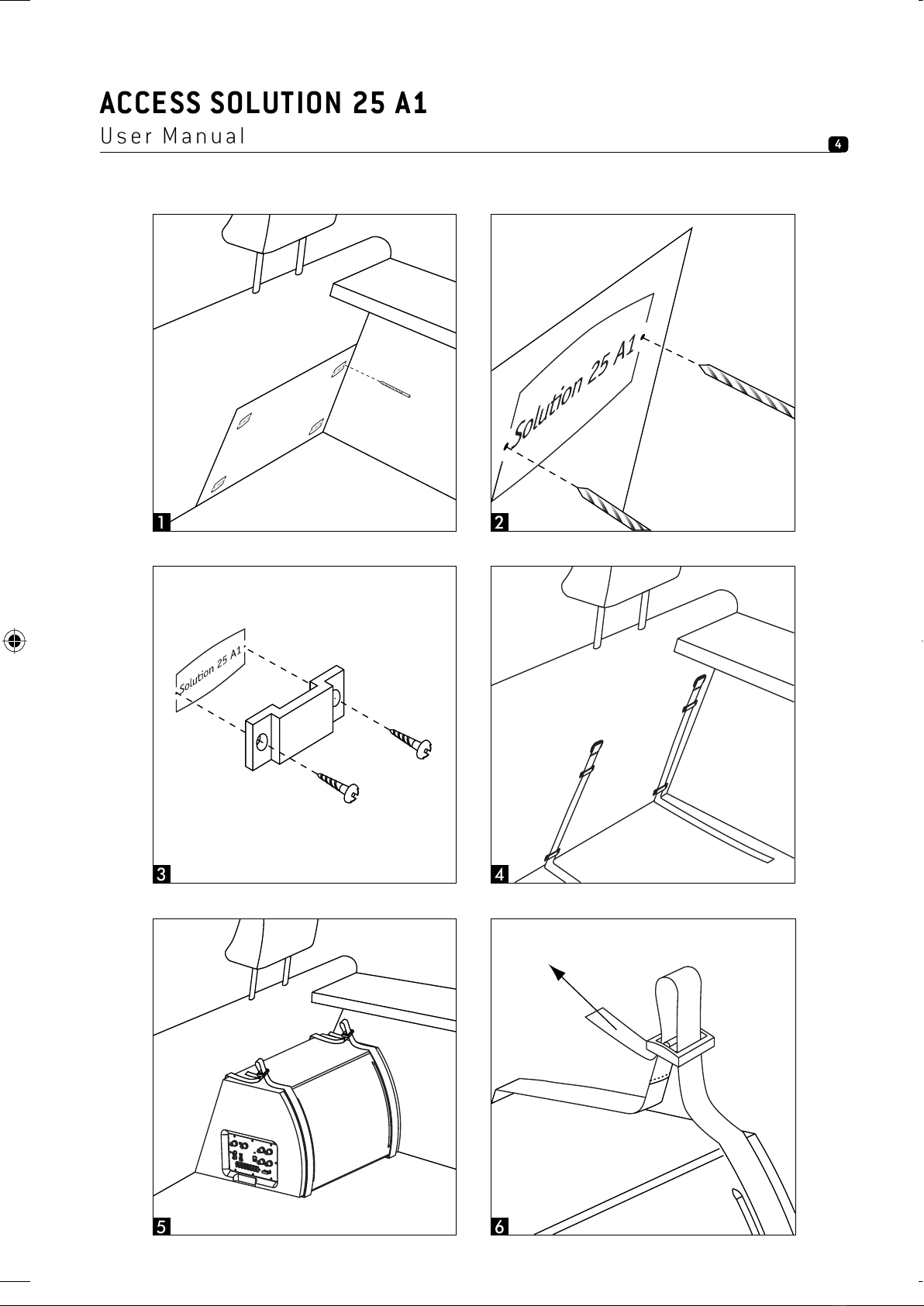 ACCESS SOLUTION 25 A1
User Manual

4

1

Solution 25 A1

2

Solution 25 A1

3

4

5

6