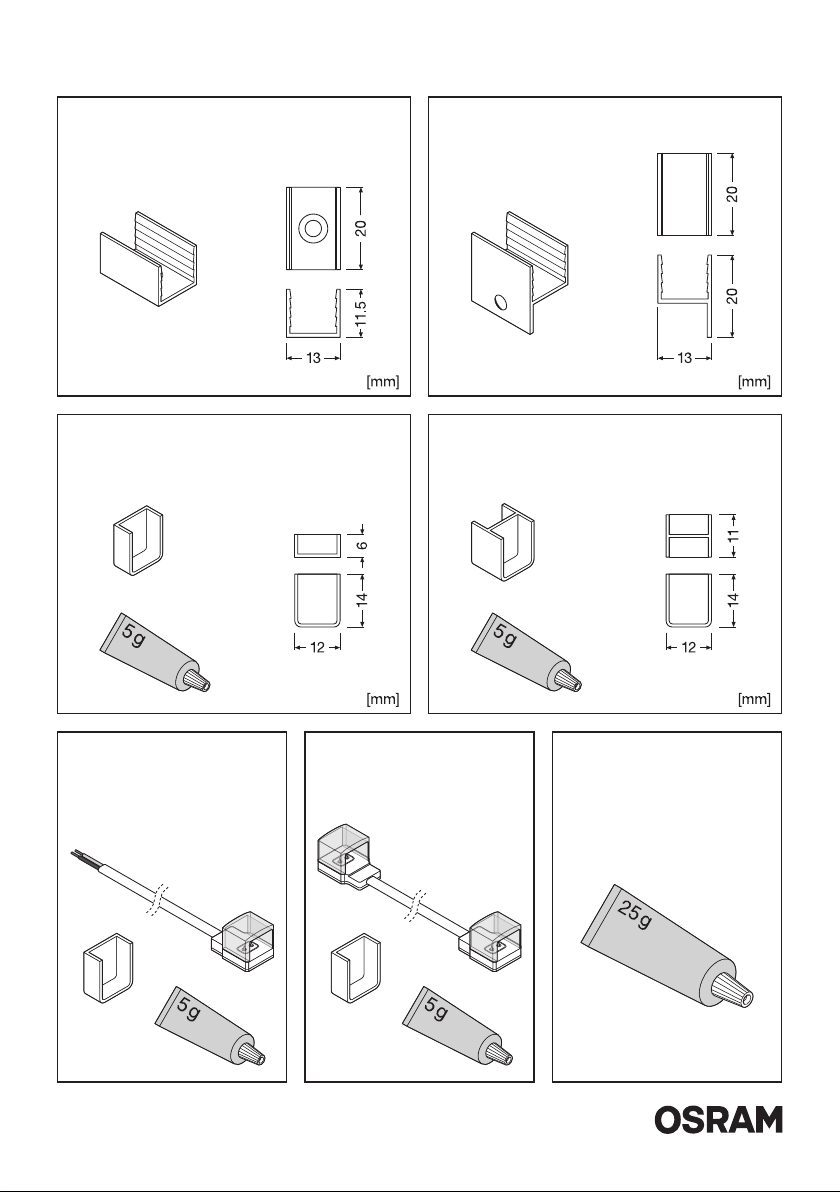 20

11.5

13

[mm]

20

20

13

[mm]

5g

6

14

12

[mm]

5g

11

14

12

[mm]

5g

5g

25g

OSRAM