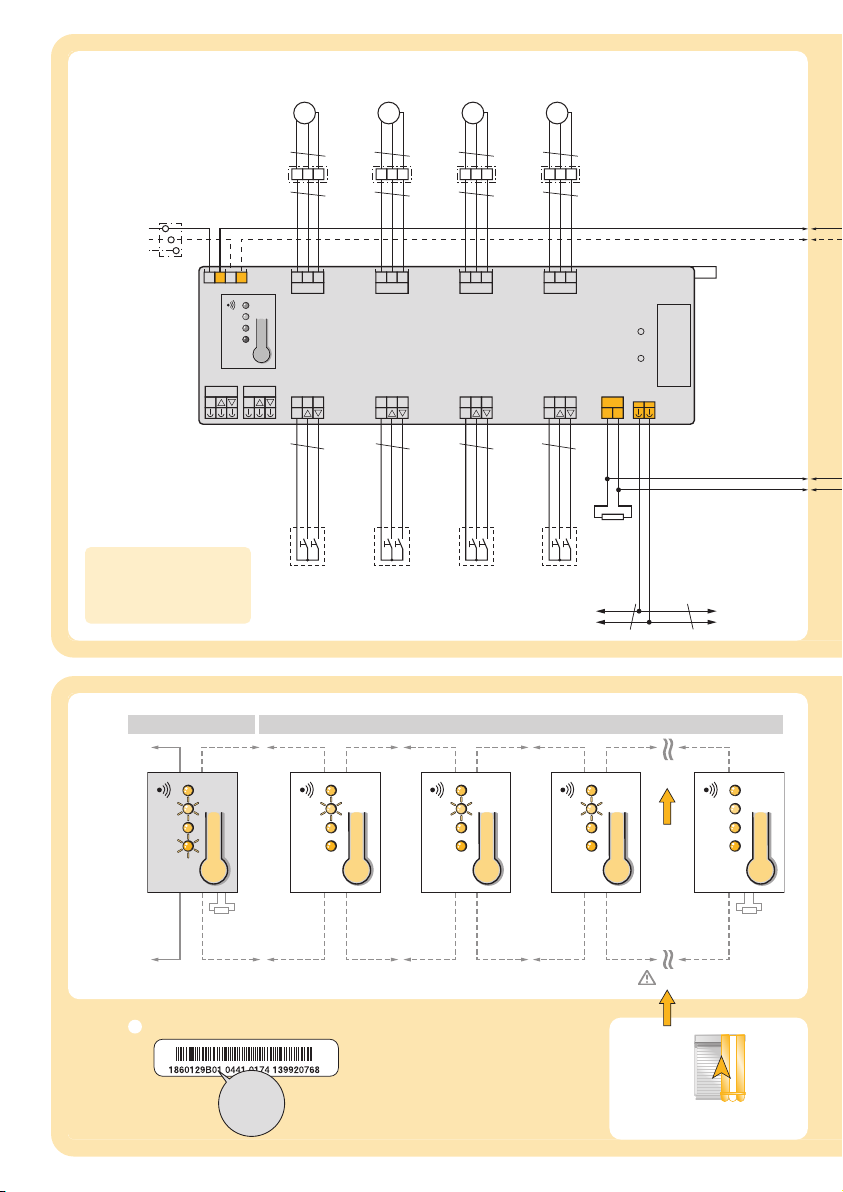 1860129B01 0441 0174 139920768