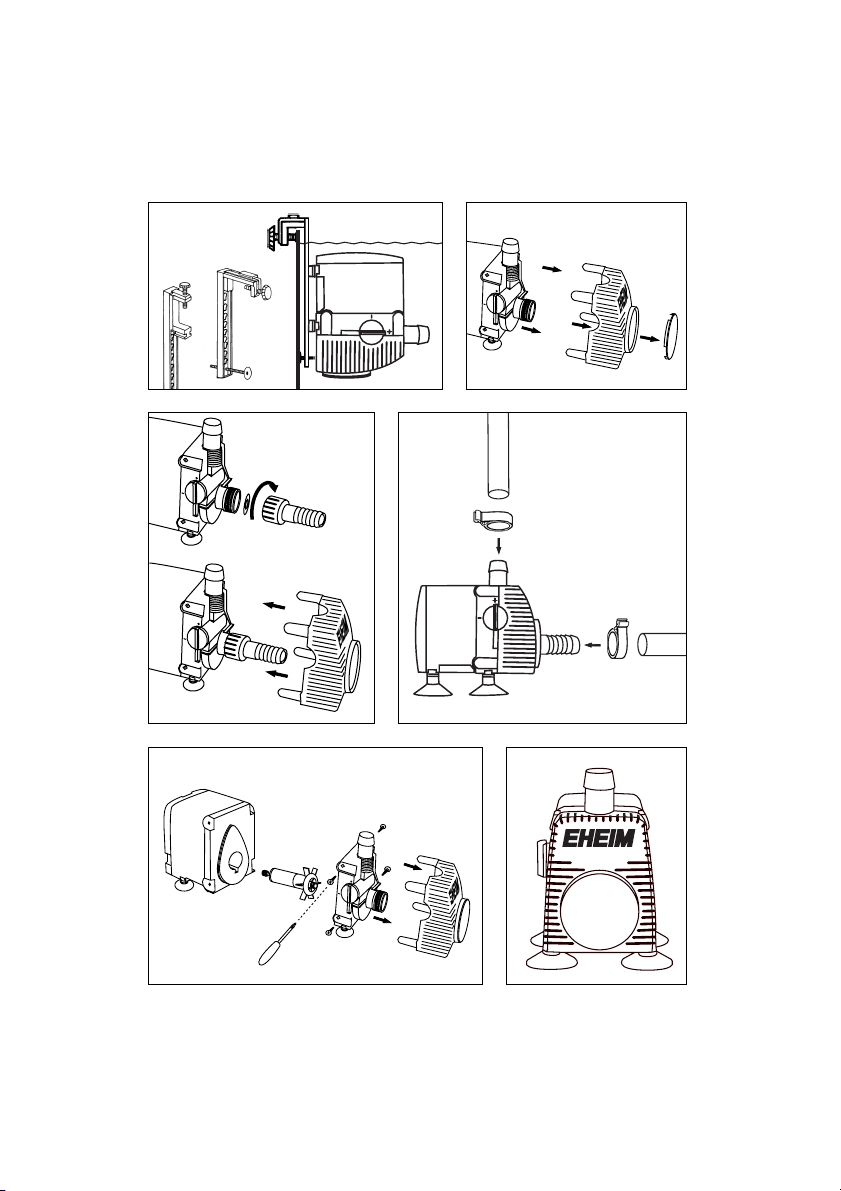 EHEIM