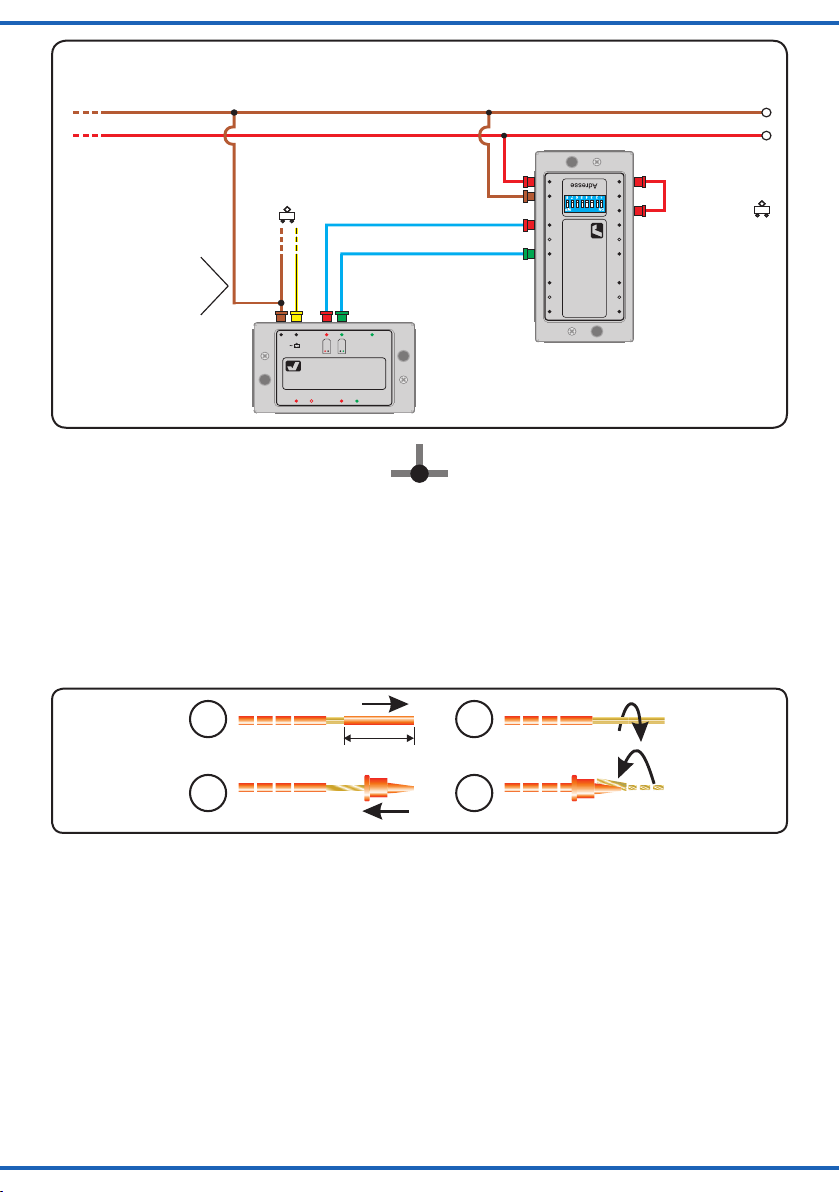 Adresse