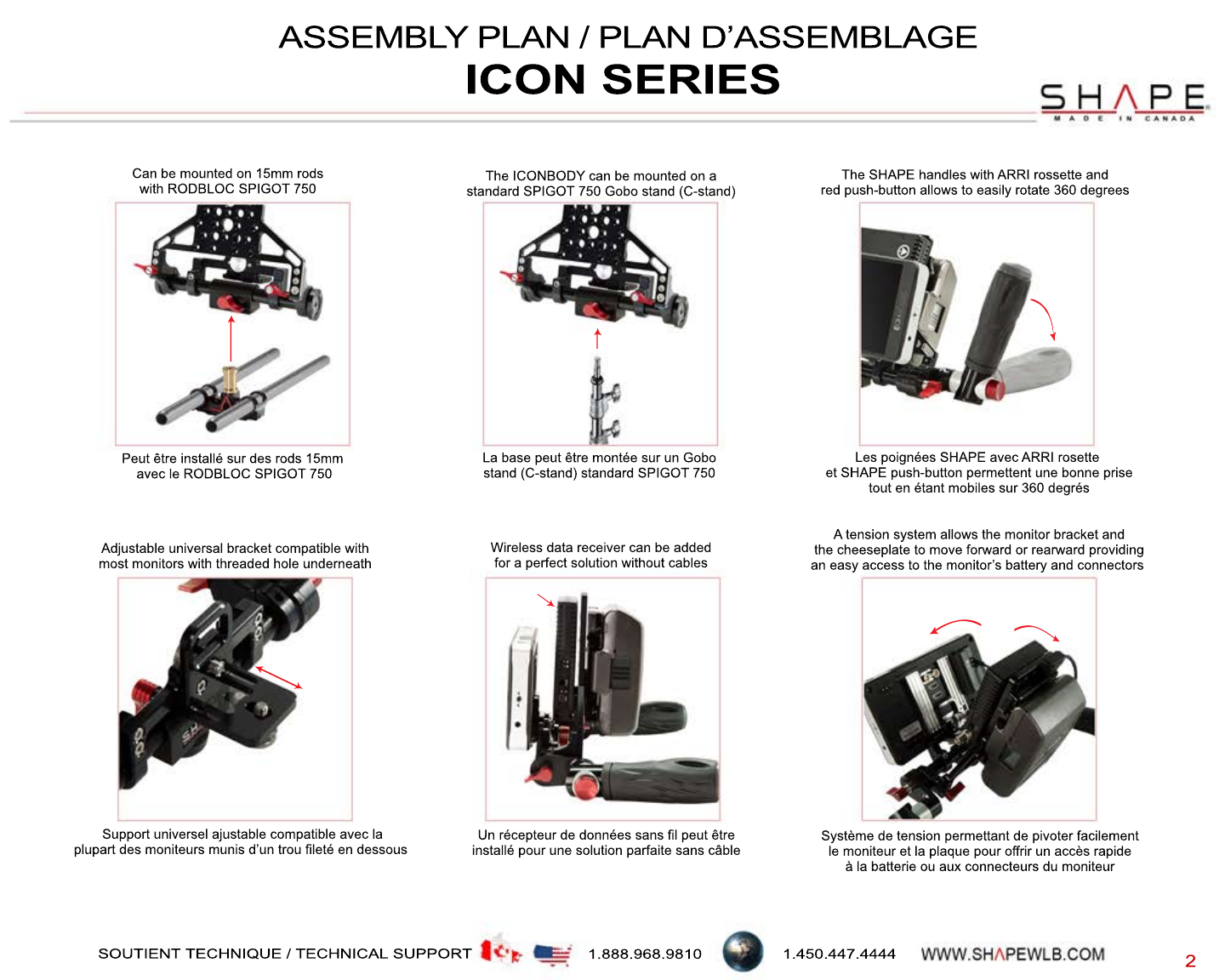 ASSEMBLY PLAN / PLAN D'ASSEMBLAGE
ICON SERIES

SHAPE
MADE IN CANADA

Can be mounted on 15mm rods with RODBLOC SPIGOT 750

Peut être installé sur des rods 15mm avec le RODBLOC SPIGOT 750

The ICONBODY can be mounted on a standard SPIGOT 750 Gobo stand (C-stand)

La base peut être montée sur un Gobo stand (C-stand) standard SPIGOT 750

The SHAPE handles with ARRI rossette and red push-button allows to easily rotate 360 degrees

Les poignées SHAPE avec ARRI rosette et SHAPE push-button permettent une bonne prise tout en étant mobiles sur 360 degrés

Adjustable universal bracket compatible with most monitors with threaded hole underneath

Support universel ajustable compatible avec la plupart des moniteurs munis d'un trou fileté en dessous

Wireless data receiver can be added for a perfect solution without cables

Un récepteur de données sans fil peut être installé pour une solution parfaite sans câble

A tension system allows the monitor bracket and the cheeseplate to move forward or rearward providing an easy access to the monitor's battery and connectors

Système de tension permettant de pivoter facilement le moniteur et la plaque pour offrir un accès rapide à la batterie ou aux connecteurs du moniteur

SOUTIENT TECHNIQUE / TECHNICAL SUPPORT 1.888.968.9810 1.450.447.4444 WWW.SHAPEWLB.COM

2