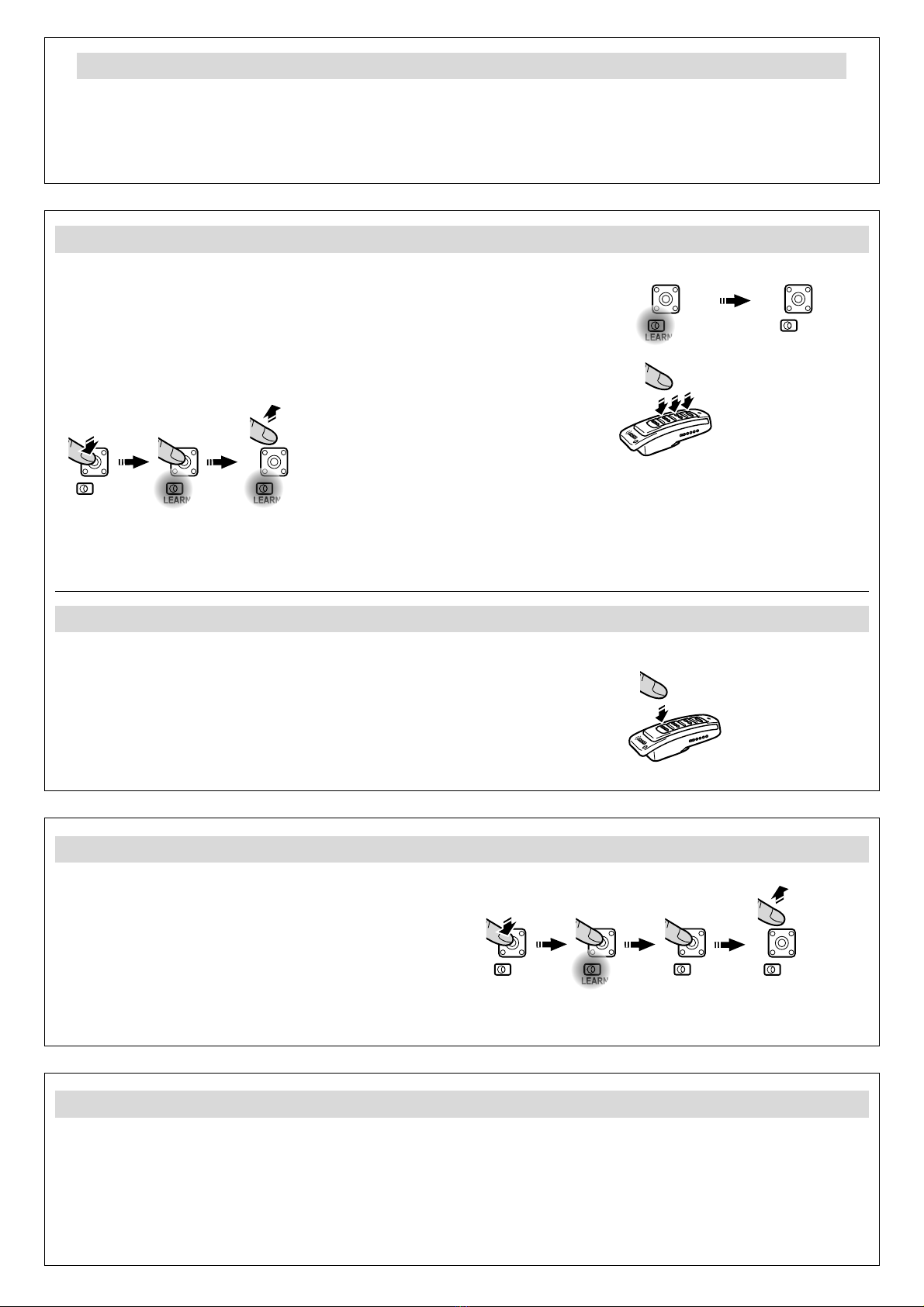 LEARN

LEARN

LEARN

LEARN