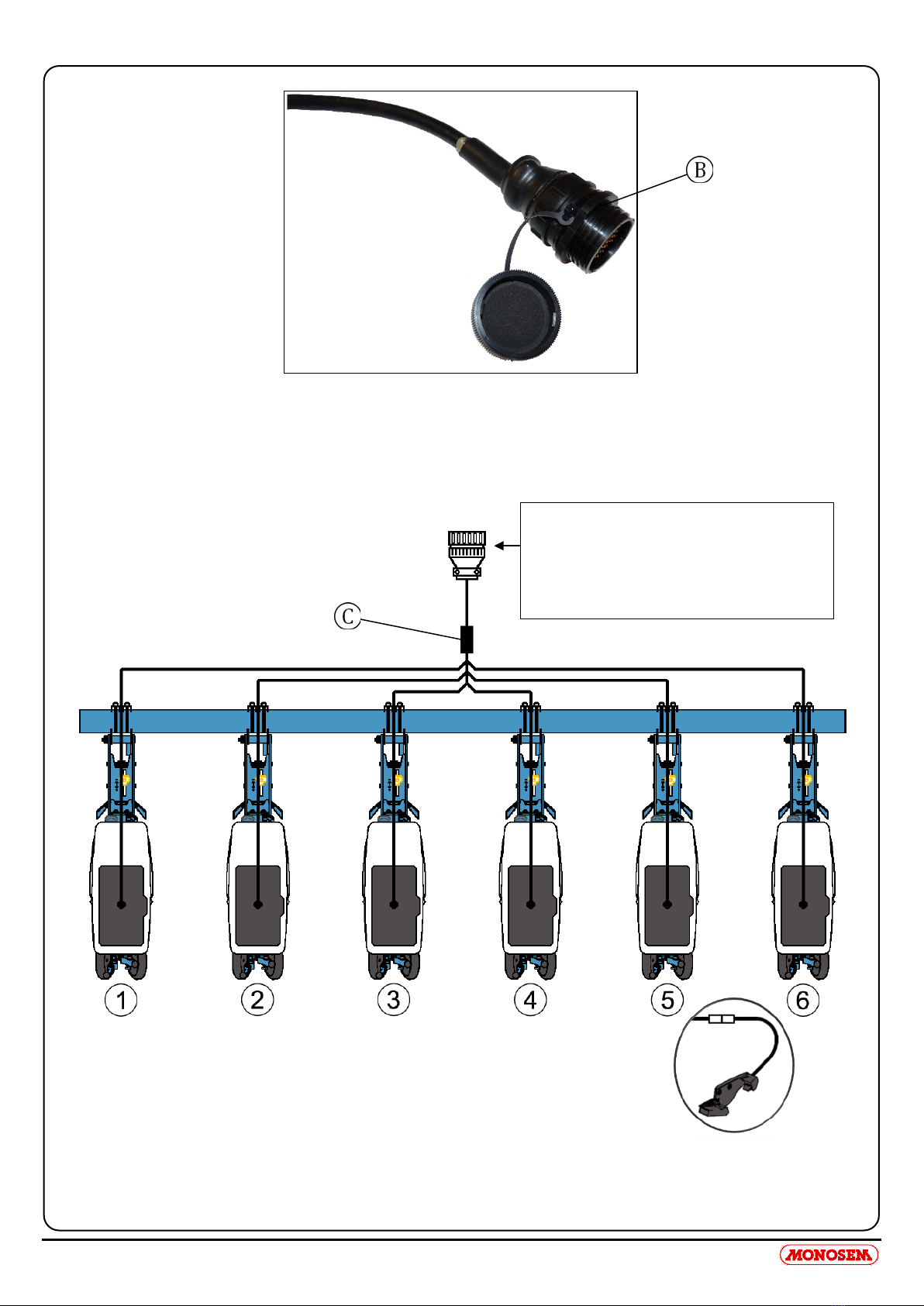 B

C

1
2
3
4
5
6

MONOSEM