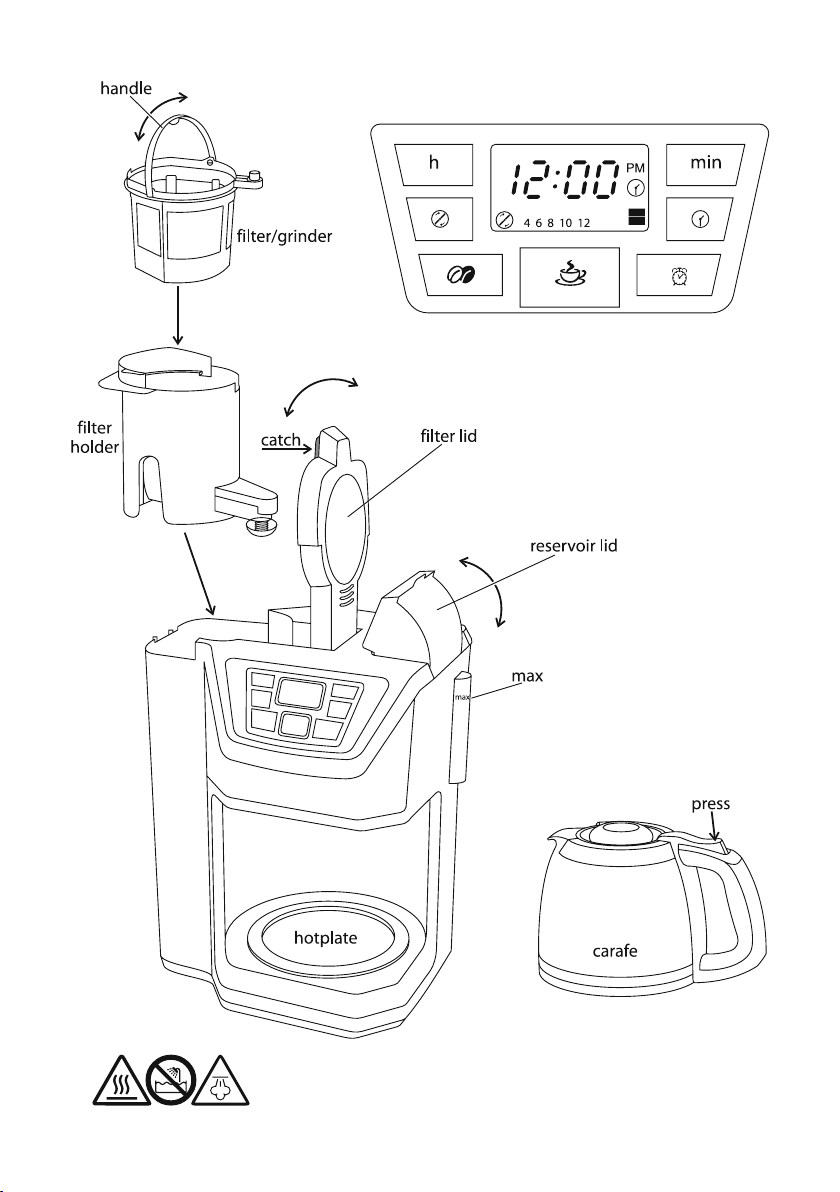 handle

filter/grinder

h

12:00 PM

4 6 8 10 12

min

filter holder

catch

filter lid

reservoir lid

max

max

press

hotplate

carafe