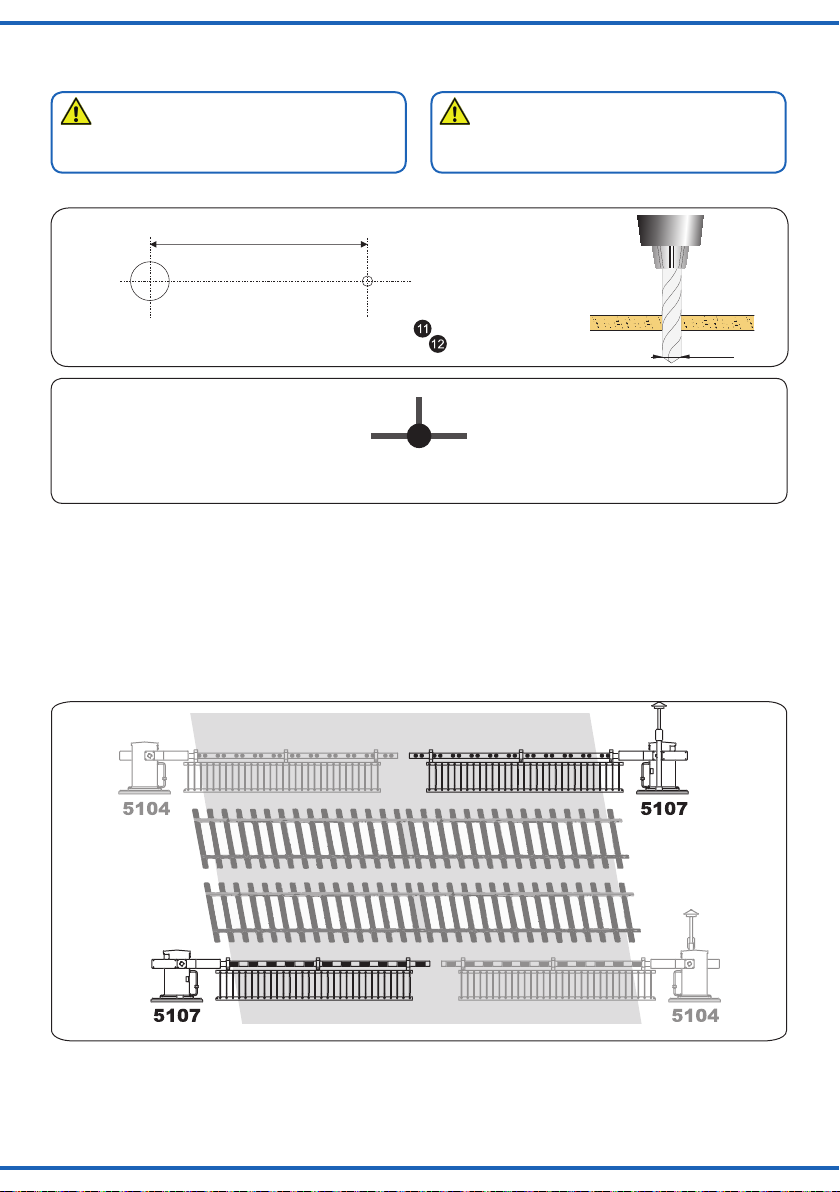 11
12

5104
5107
5107
5104