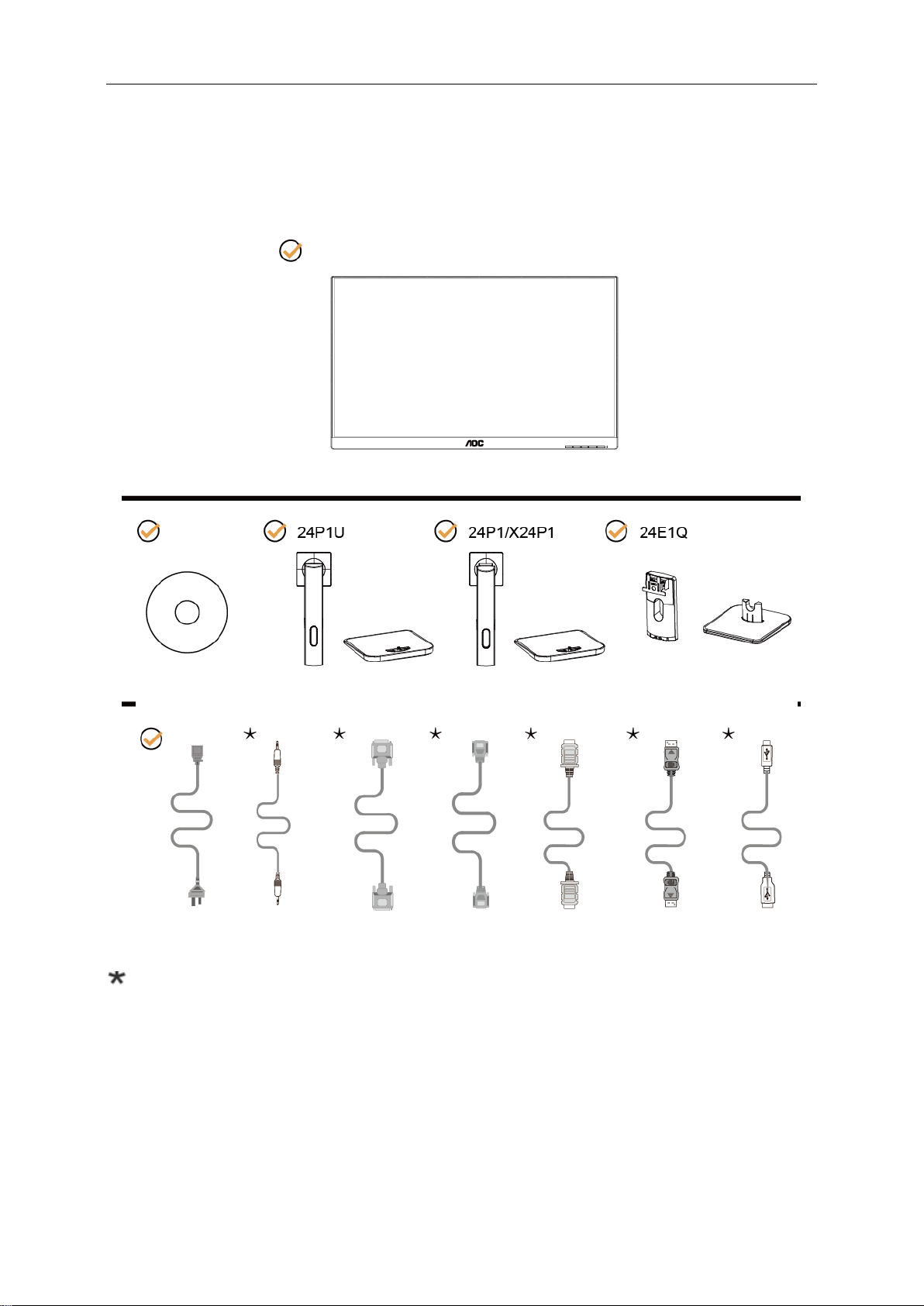 AOC

24P1U

24P1/X24P1

24E1Q