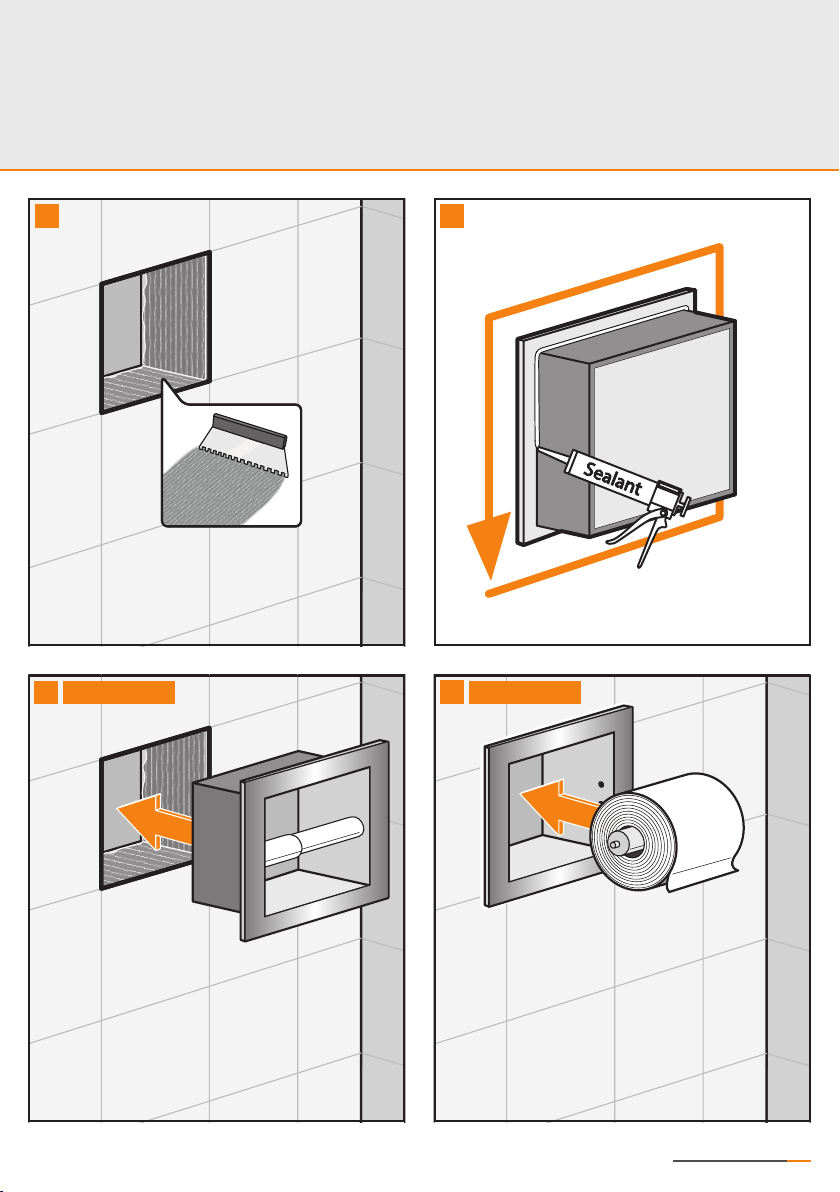 Sealant