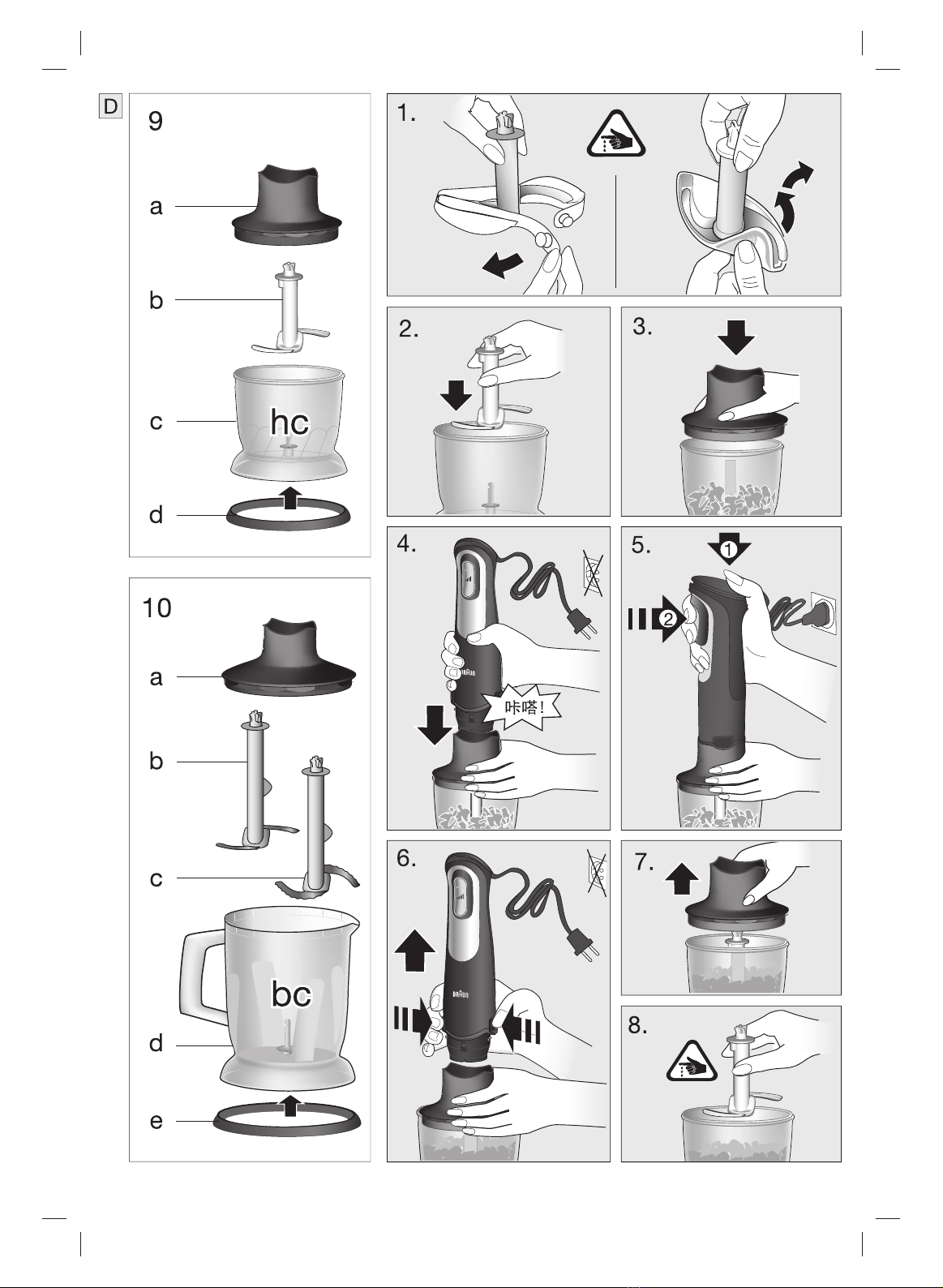 D

9

a

b

c

hc

d

10

a

b

c

bc

d

e

1.

2.

3.

4.

BRAUN

咔嗒!

5.

1

2

6.

BRAUN

7.

8.