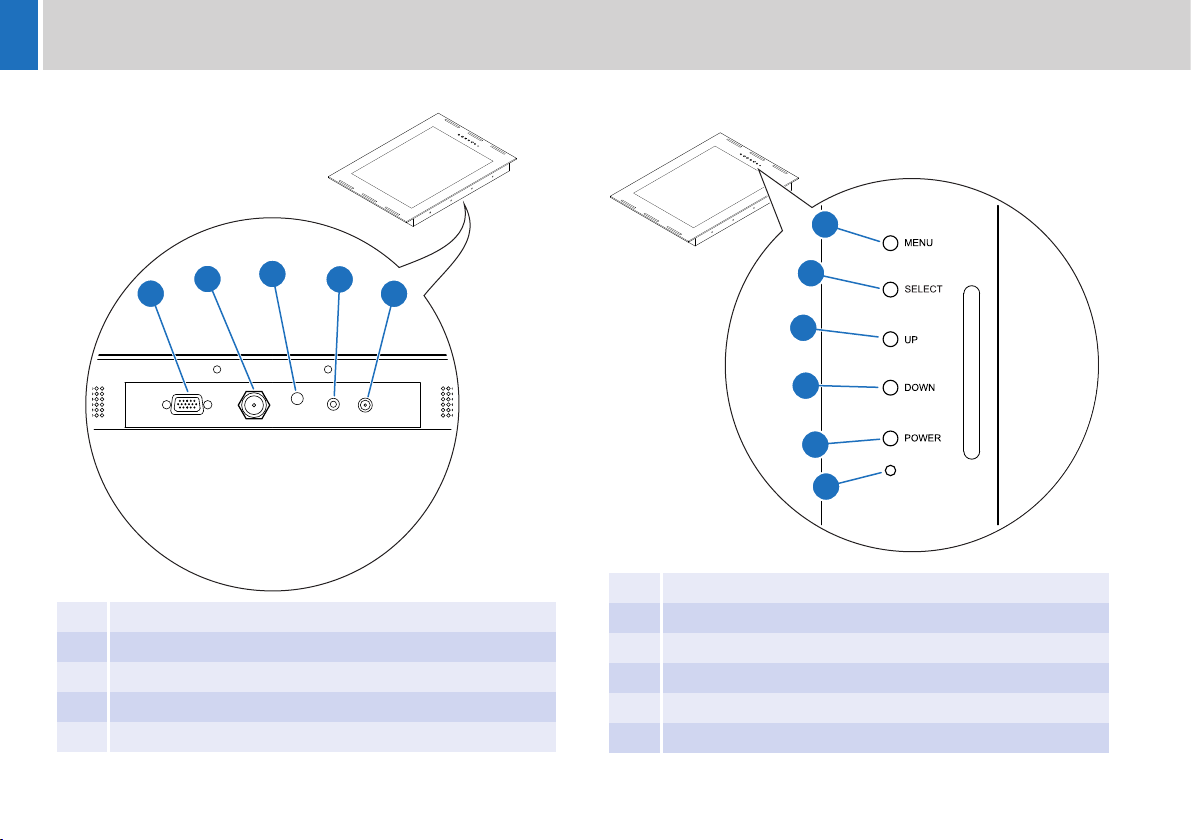 MENU

SELECT

UP

DOWN

POWER