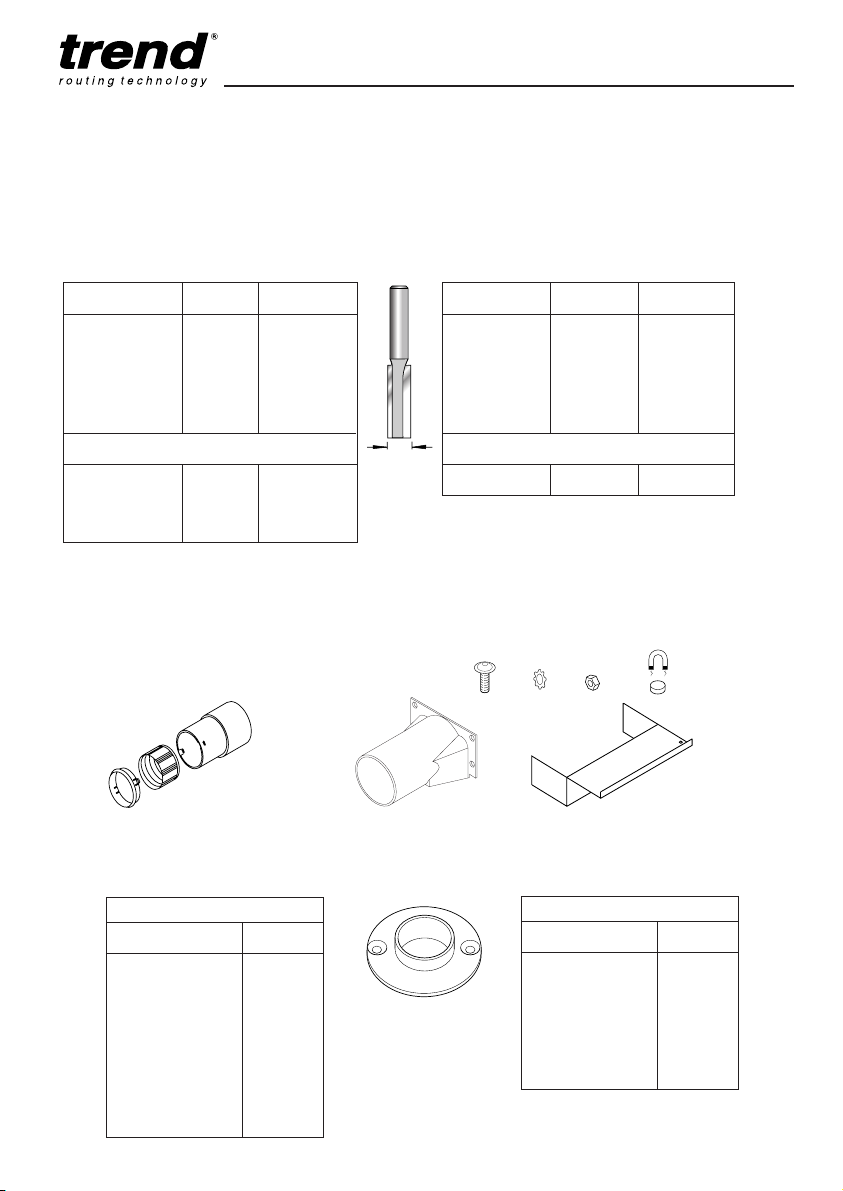 trend®
routing technology