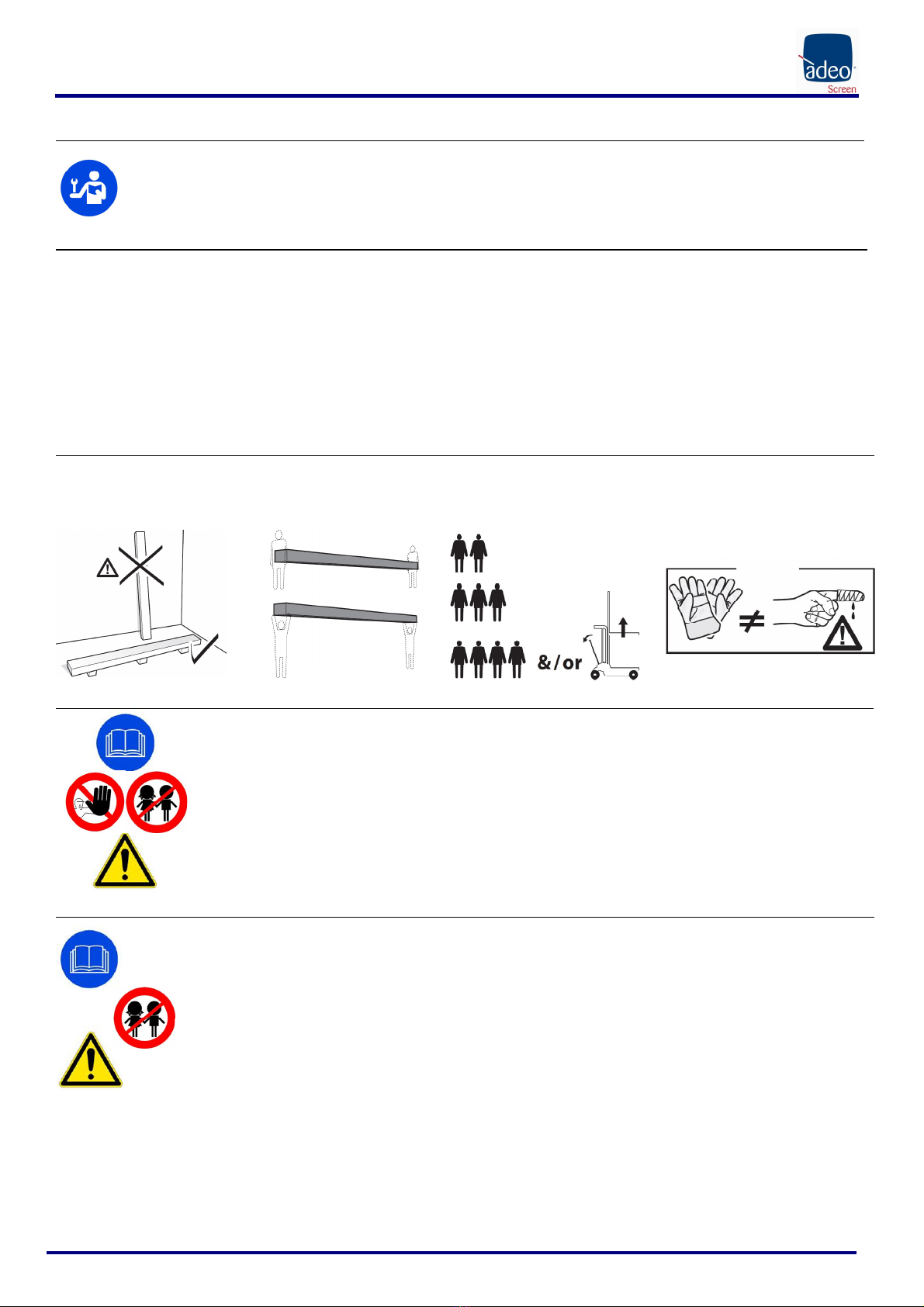 adeo
Screen

&/or