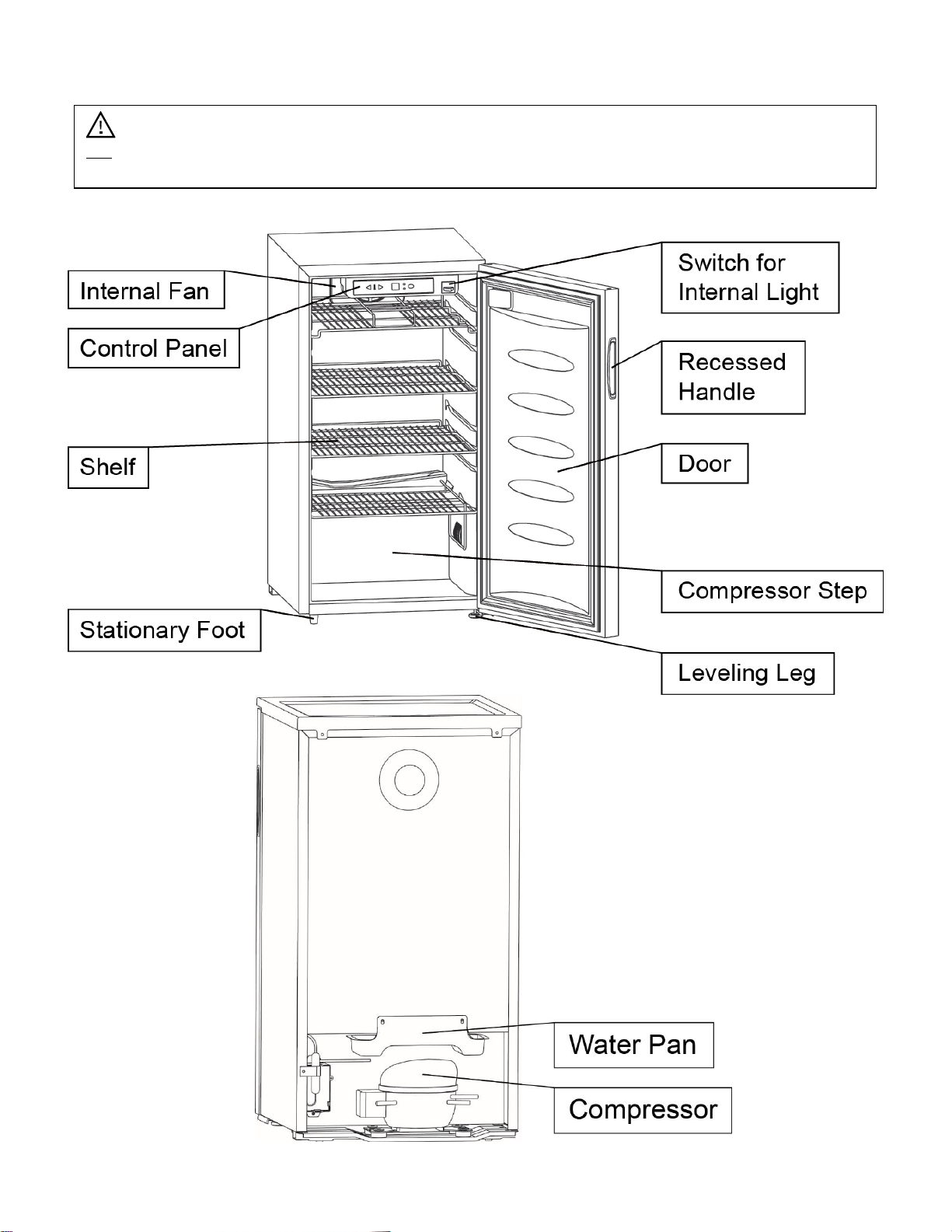 Internal Fan

Control Panel

Shelf

Stationary Foot

Switch for Internal Light

Recessed Handle

Door

Compressor Step

Leveling Leg

Water Pan

Compressor