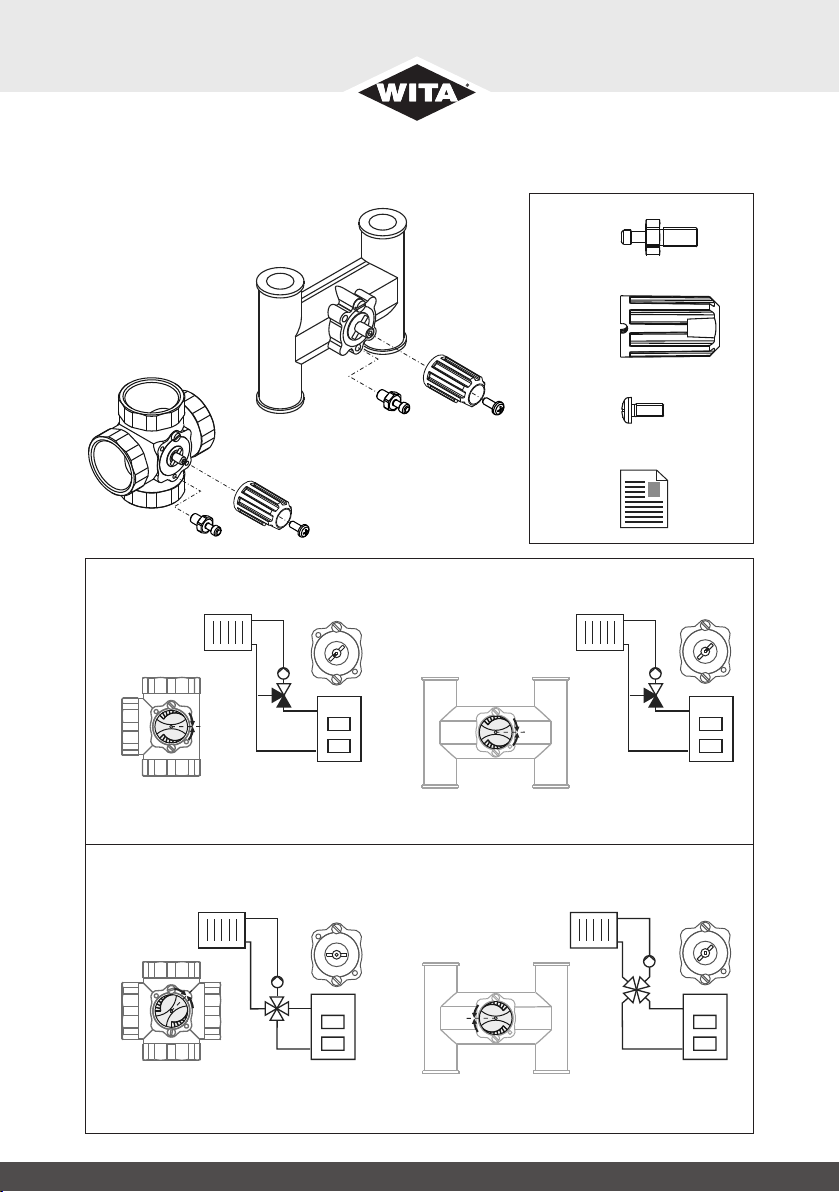 WITA