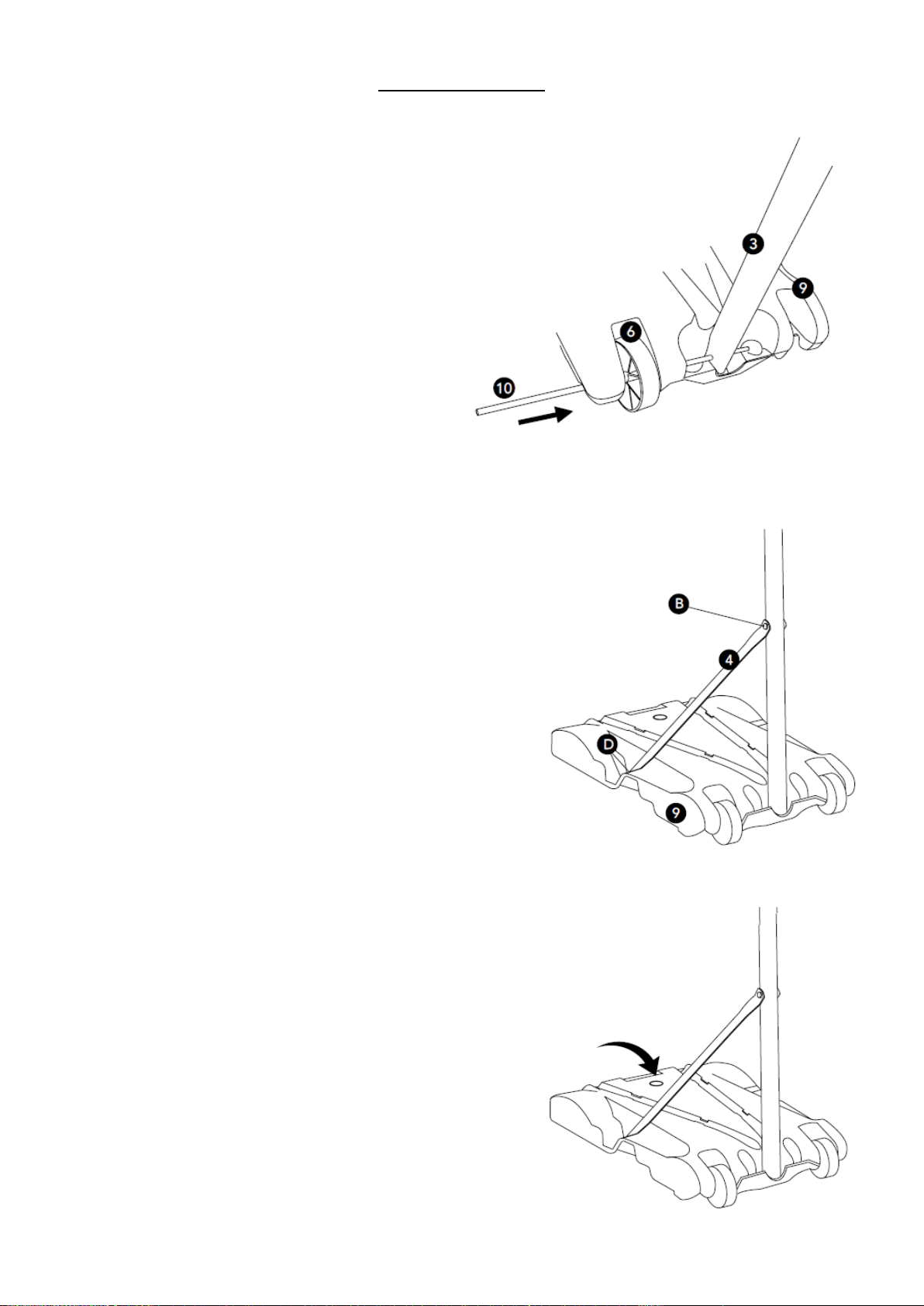 3
9
6
10

B
4
D
9