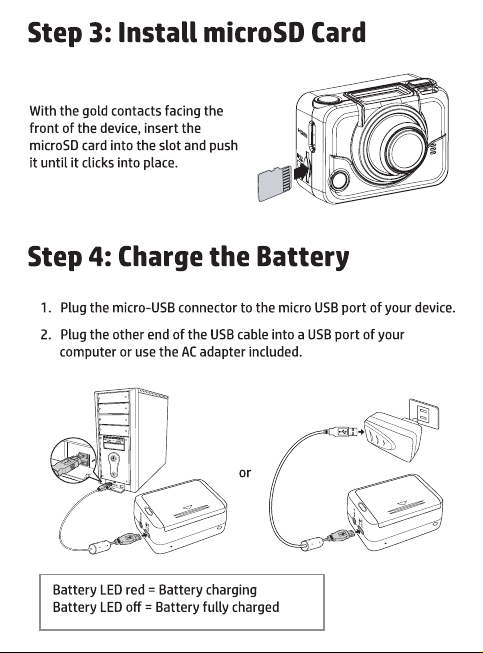 Step 3: Install microSD Card

With the gold contacts facing the front of the device, insert the microSD card into the slot and push it until it clicks into place.

Step 4: Charge the Battery

1. Plug the micro-USB connector to the micro USB port of your device.

2. Plug the other end of the USB cable into a USB port of your computer or use the AC adapter included.

or

Battery LED red = Battery charging
Battery LED off = Battery fully charged