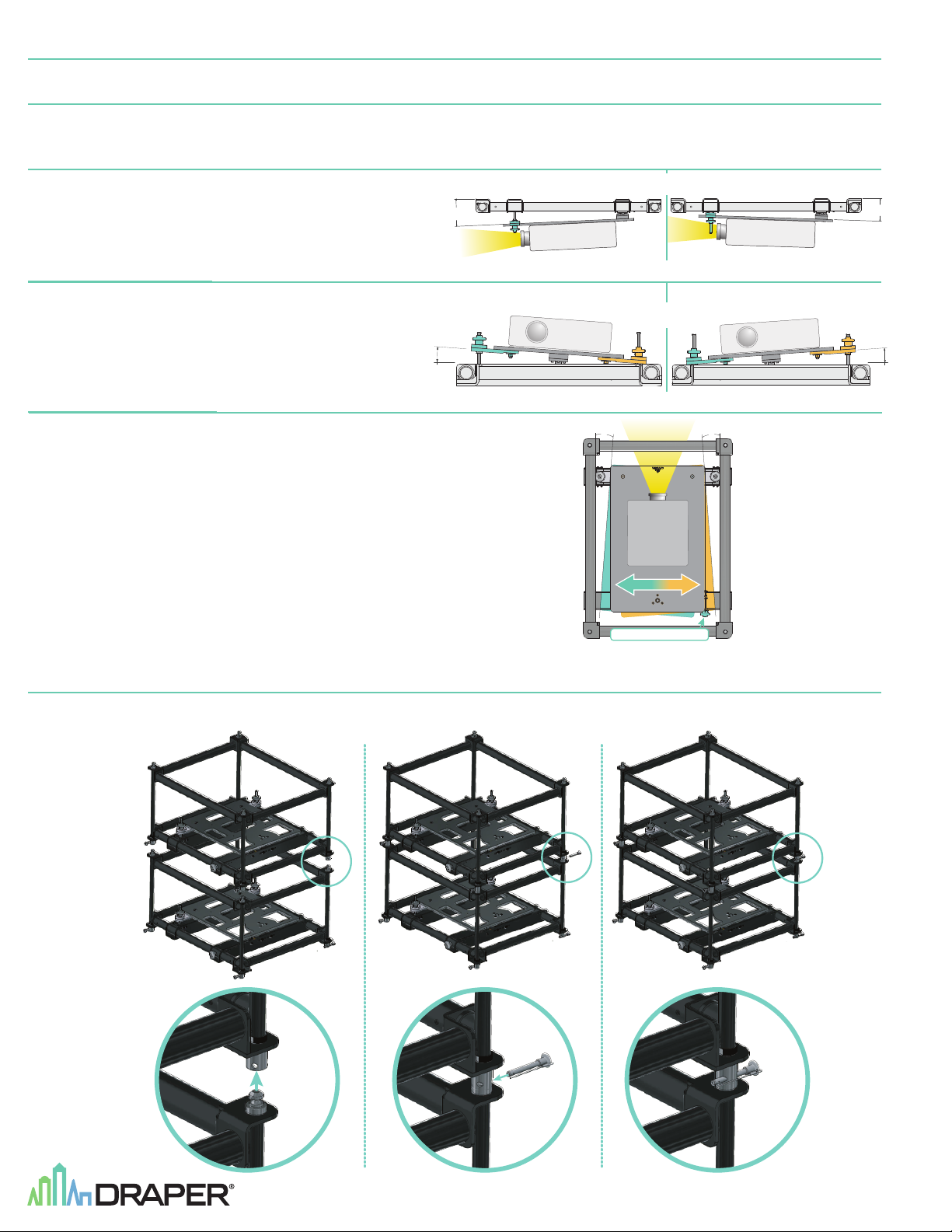 DRAPER®