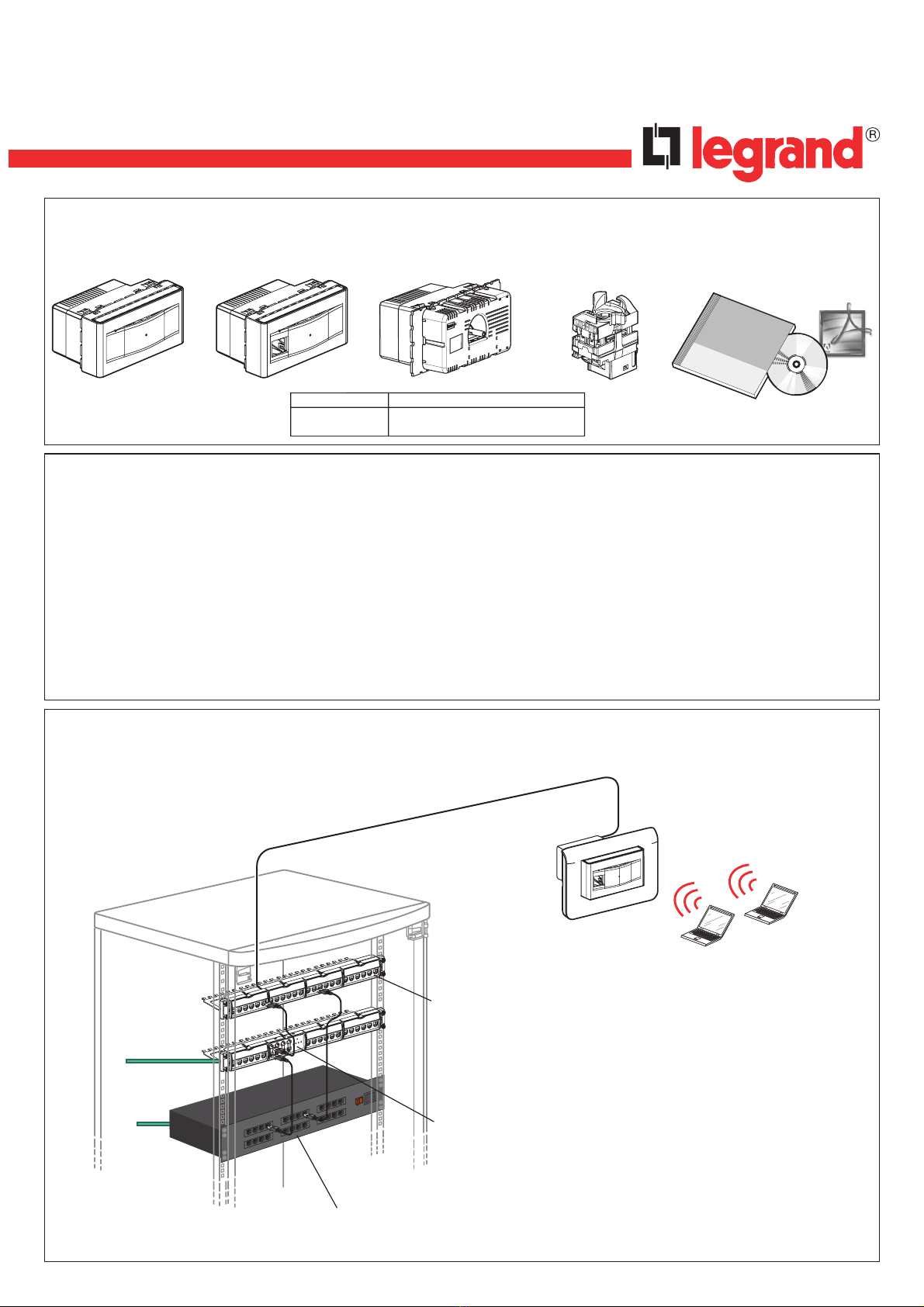 legrand®