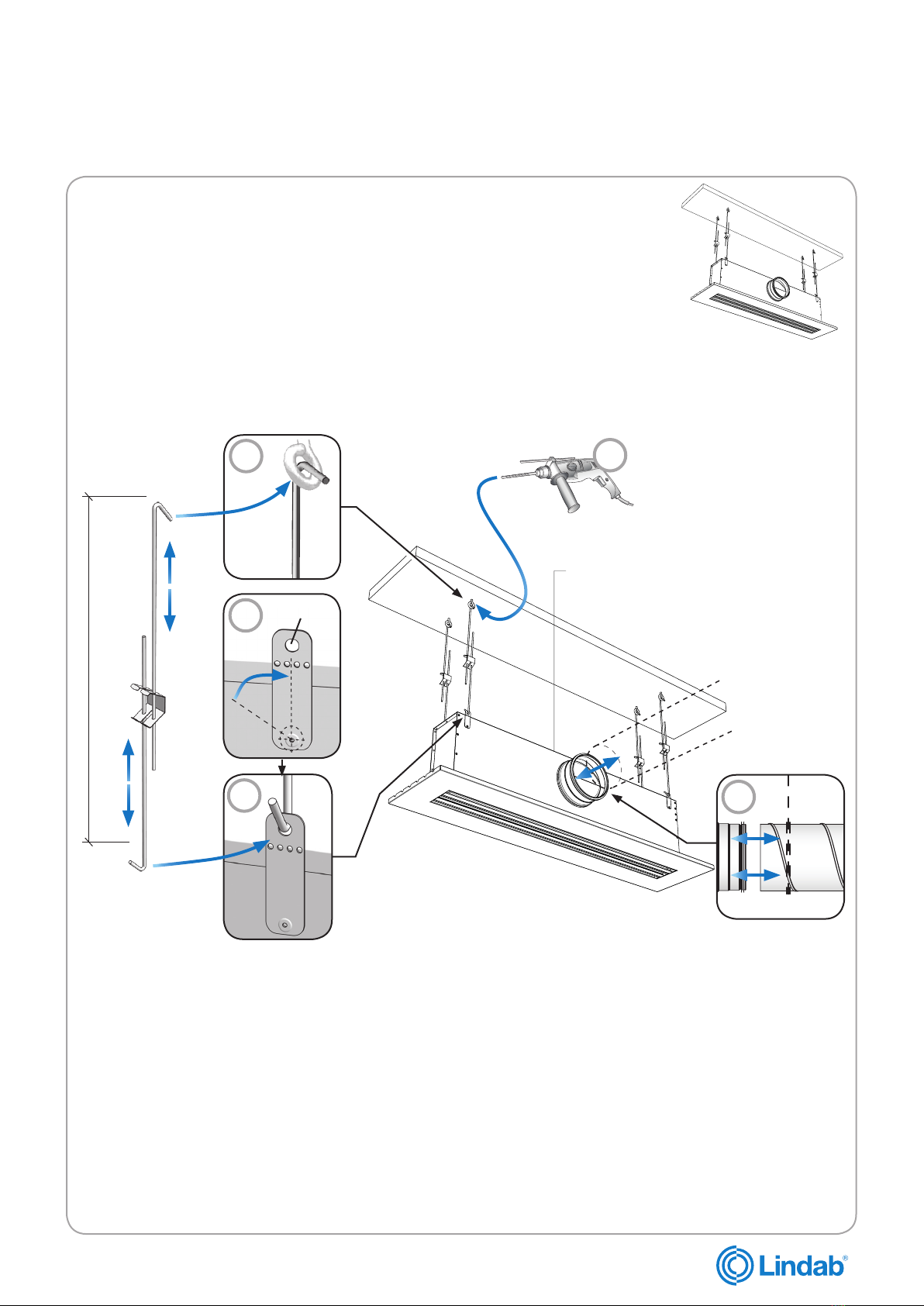 Lindab®