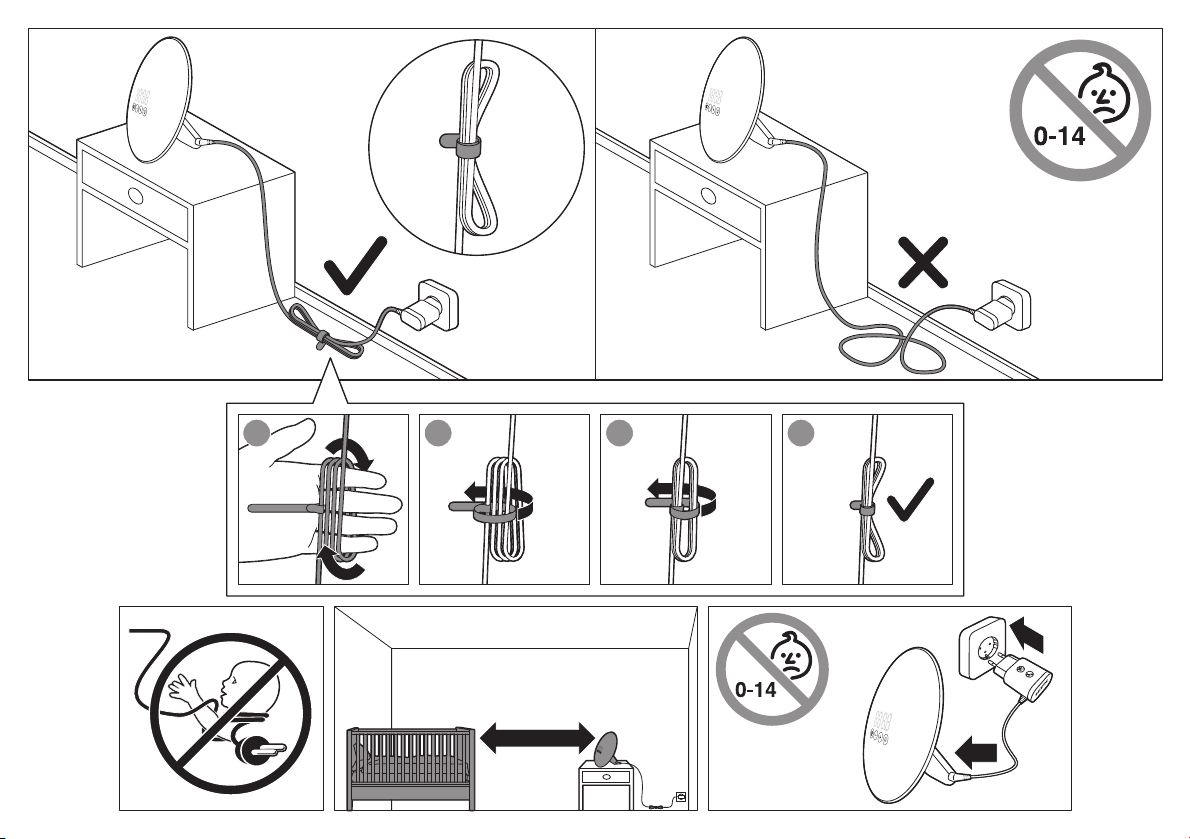 0-14

0-14