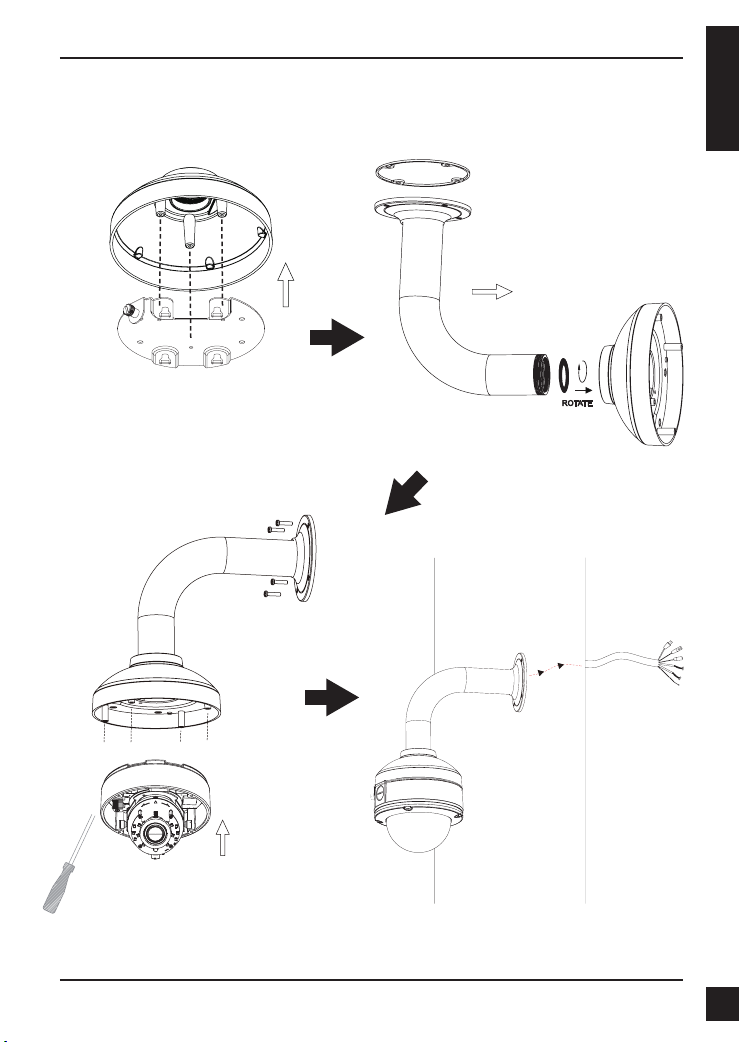 ROTATE