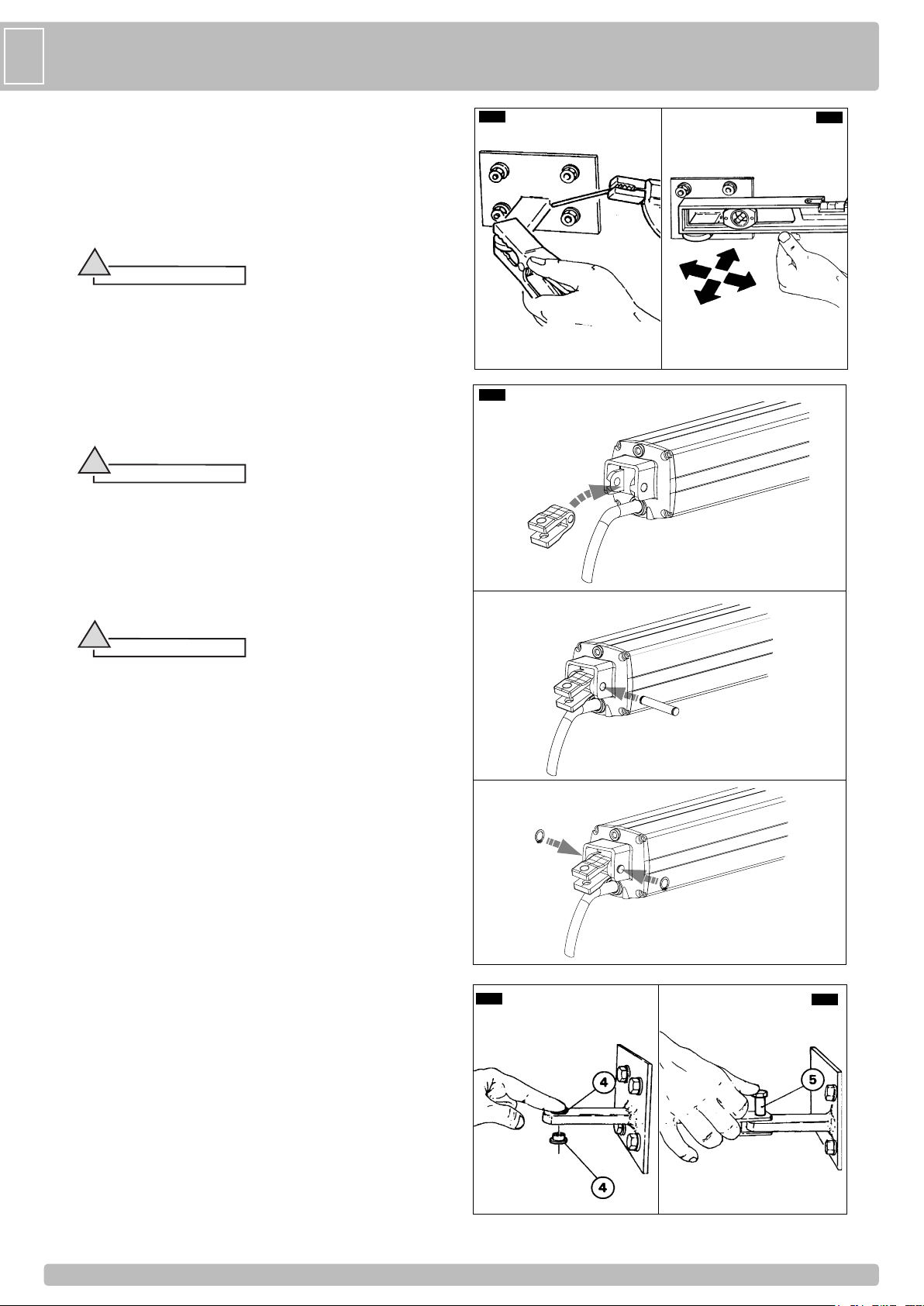 4

4

5