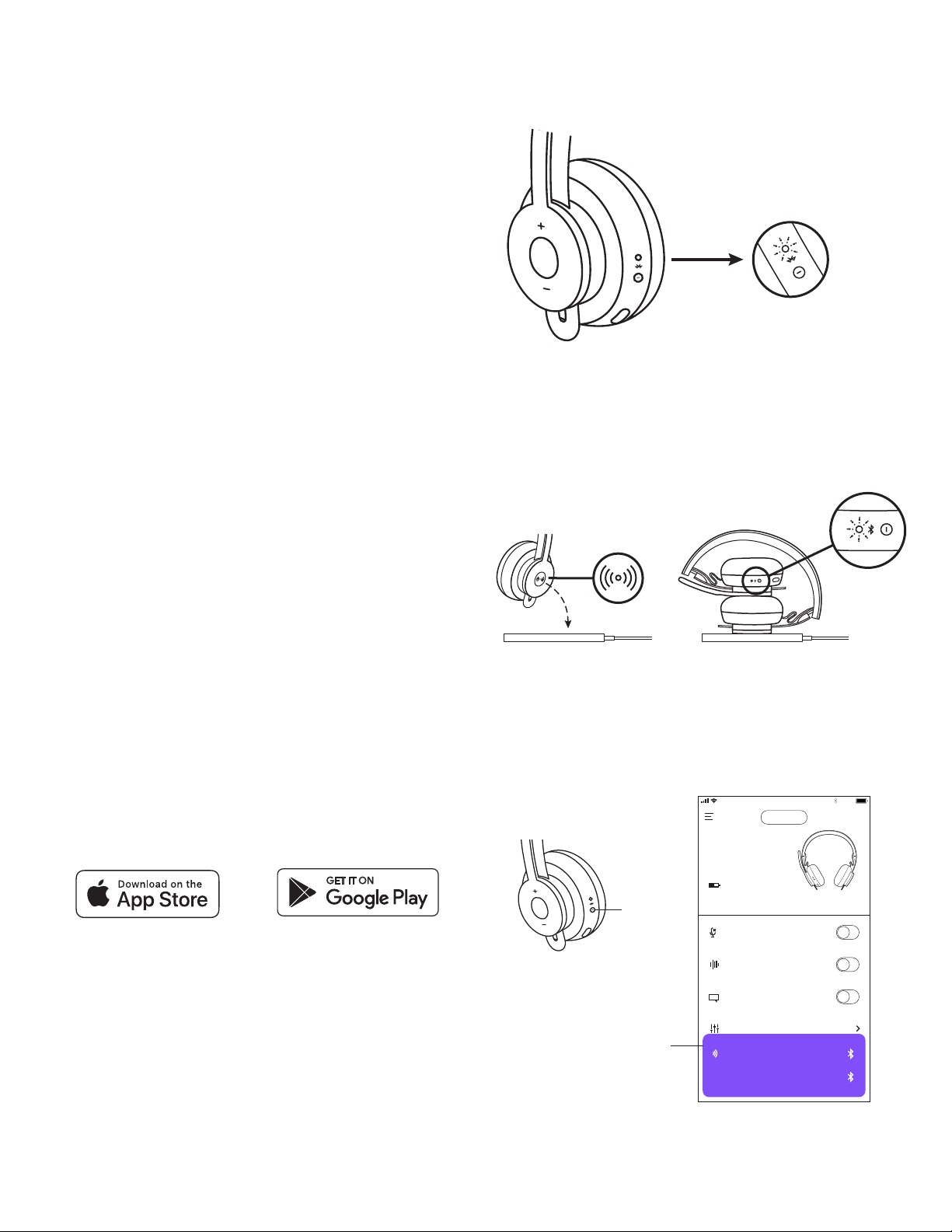 Download on the
App Store

GET IT ON
Google Play