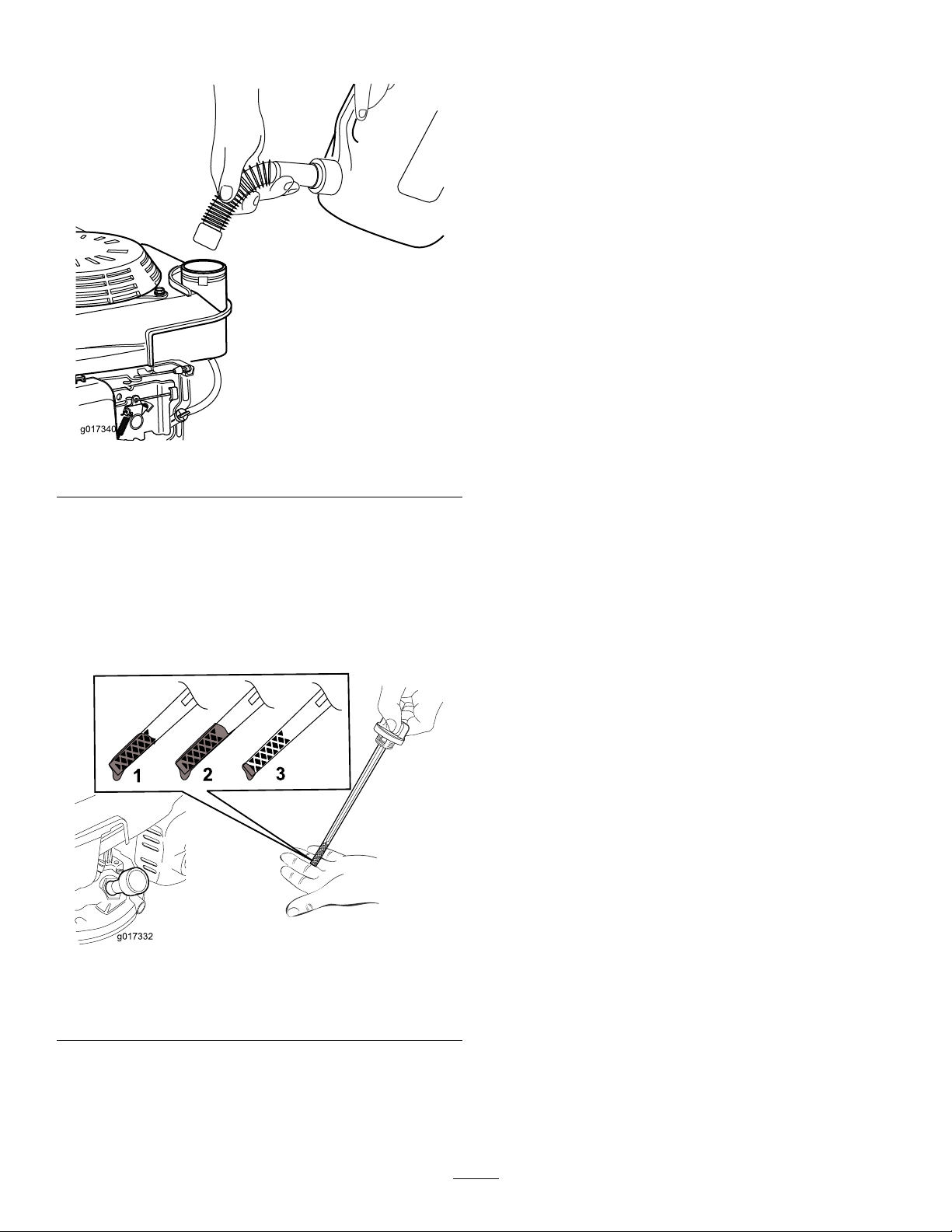 g017340

1
2
3

g017332