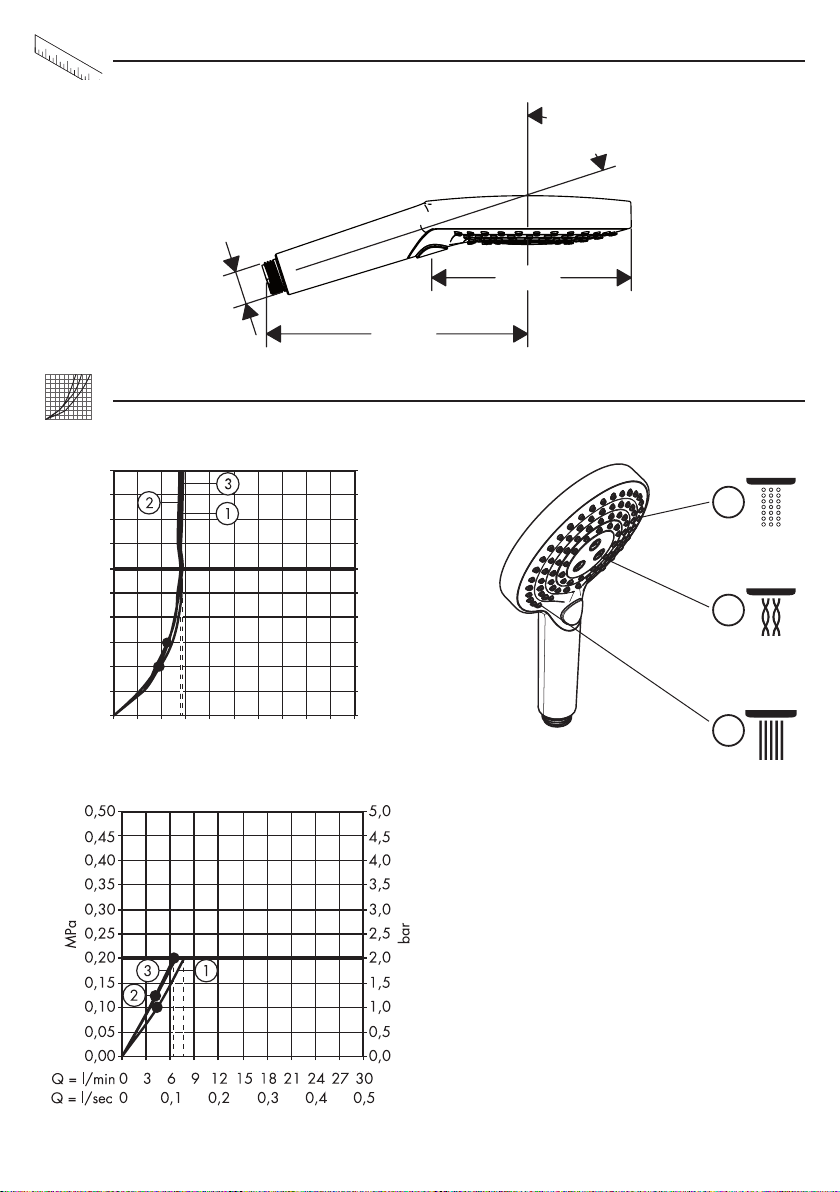 3
2
1

0,50
0,45
0,40
0,35
0,30
0,25
0,20
0,15
0,10
0,05
0,00

MPa

5,0
4,5
4,0
3,5
3,0
2,5
2,0
1,5
1,0
0,5
0,0

bar

3
1
2

Q = l/min 0 3 6 9 12 15 18 21 24 27 30
Q = l/sec 0 0,1 0,2 0,3 0,4 0,5