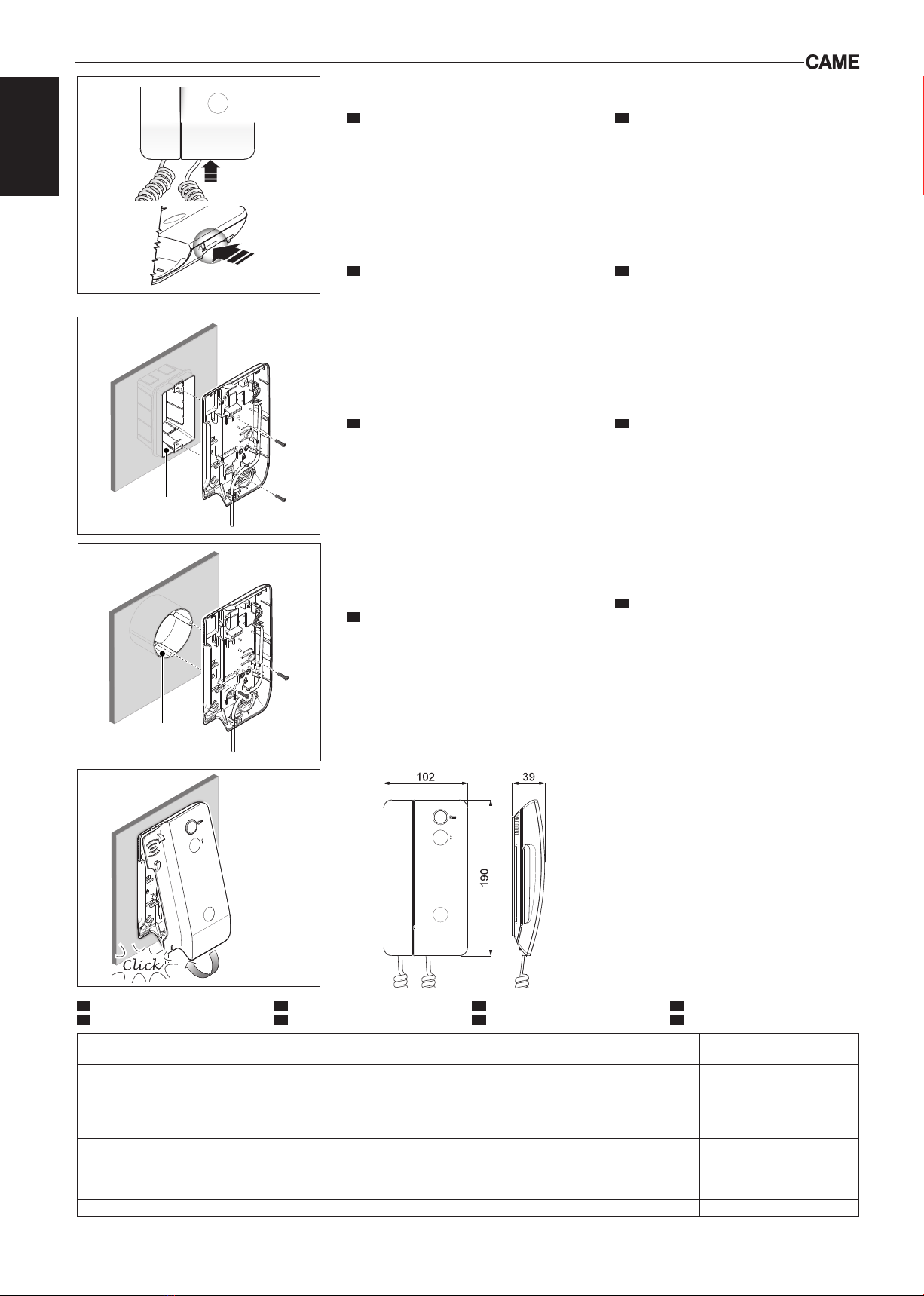 CAME

Click

102

39

190