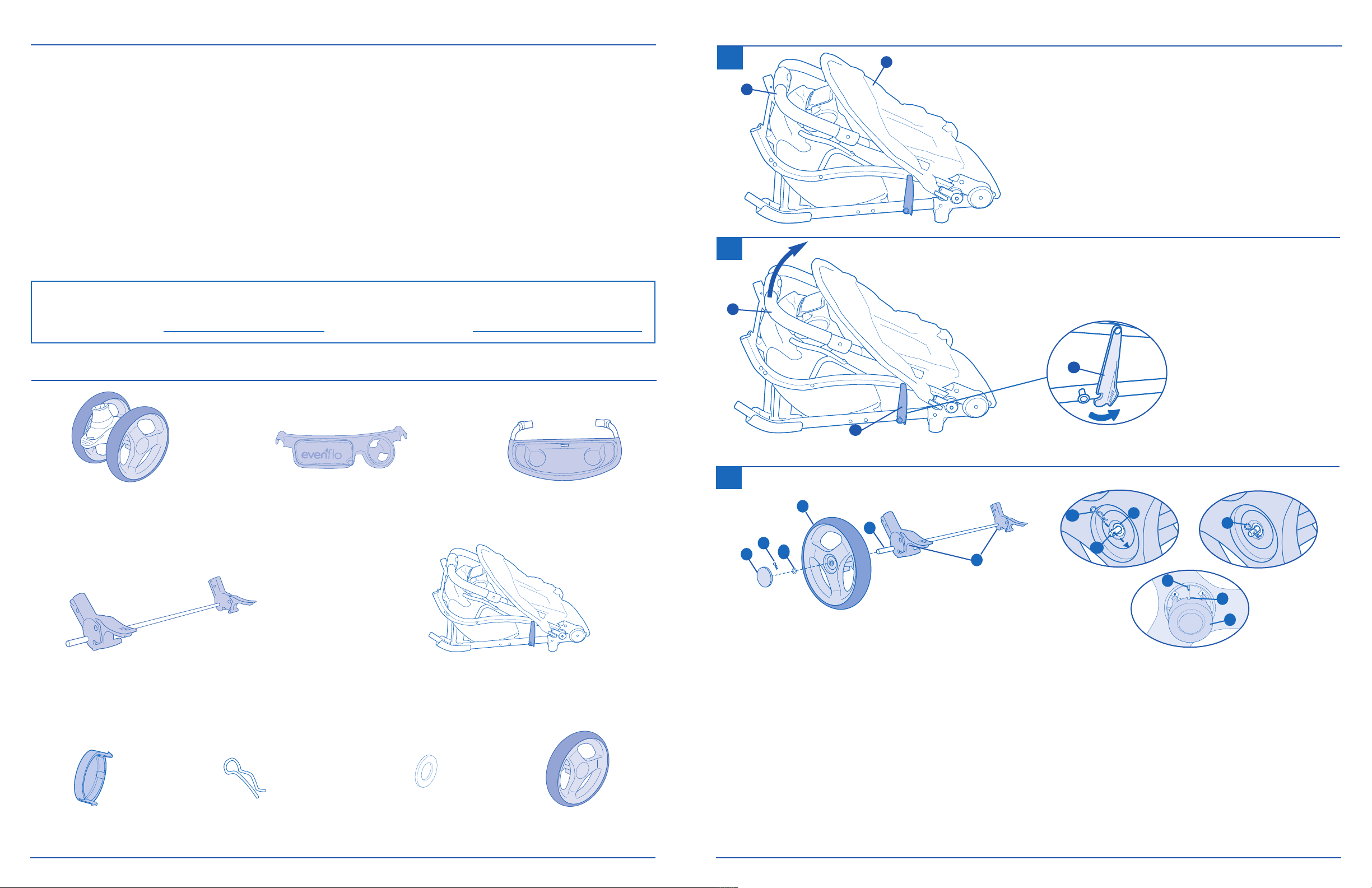 evenflo