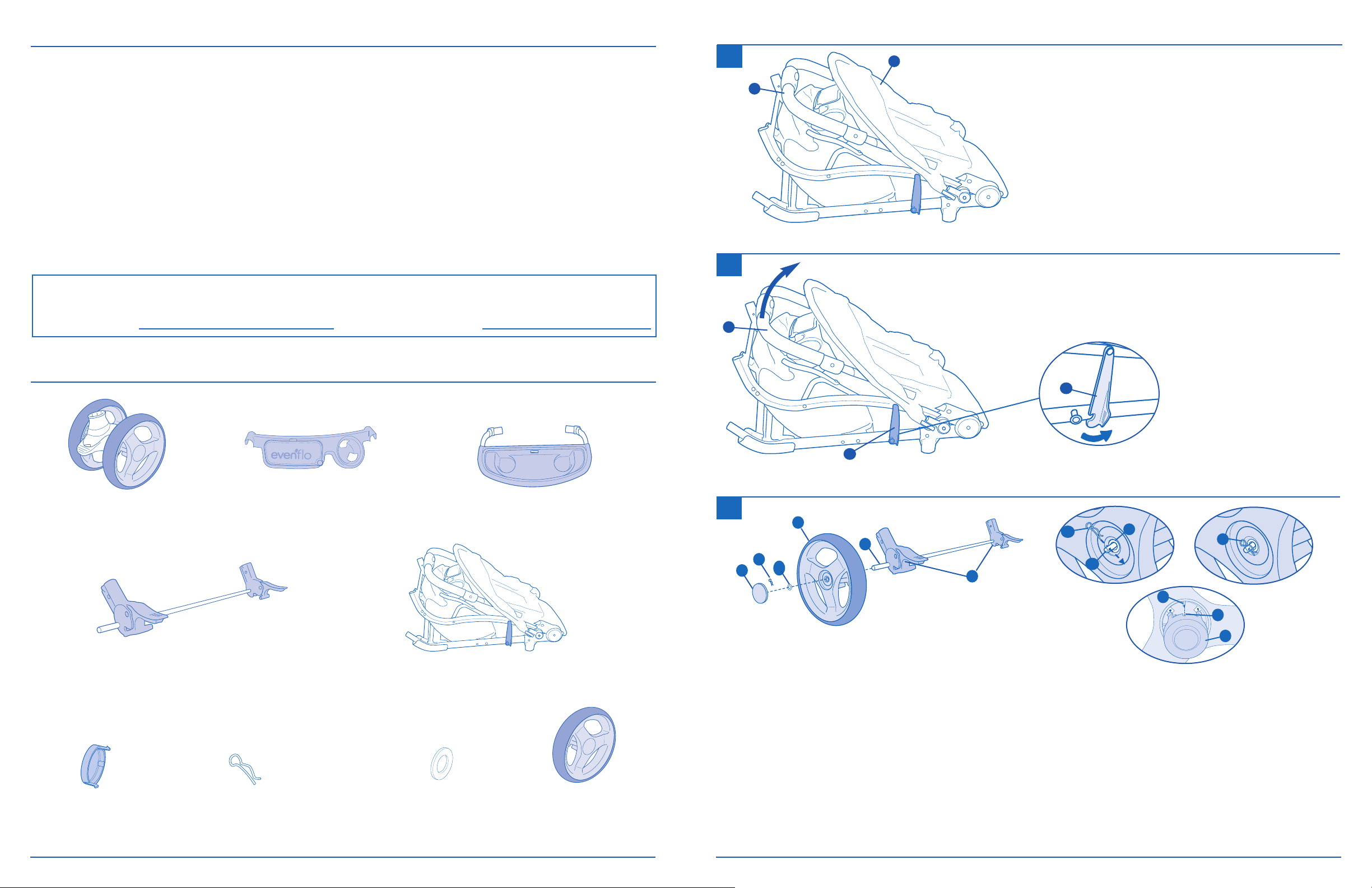 evenflo