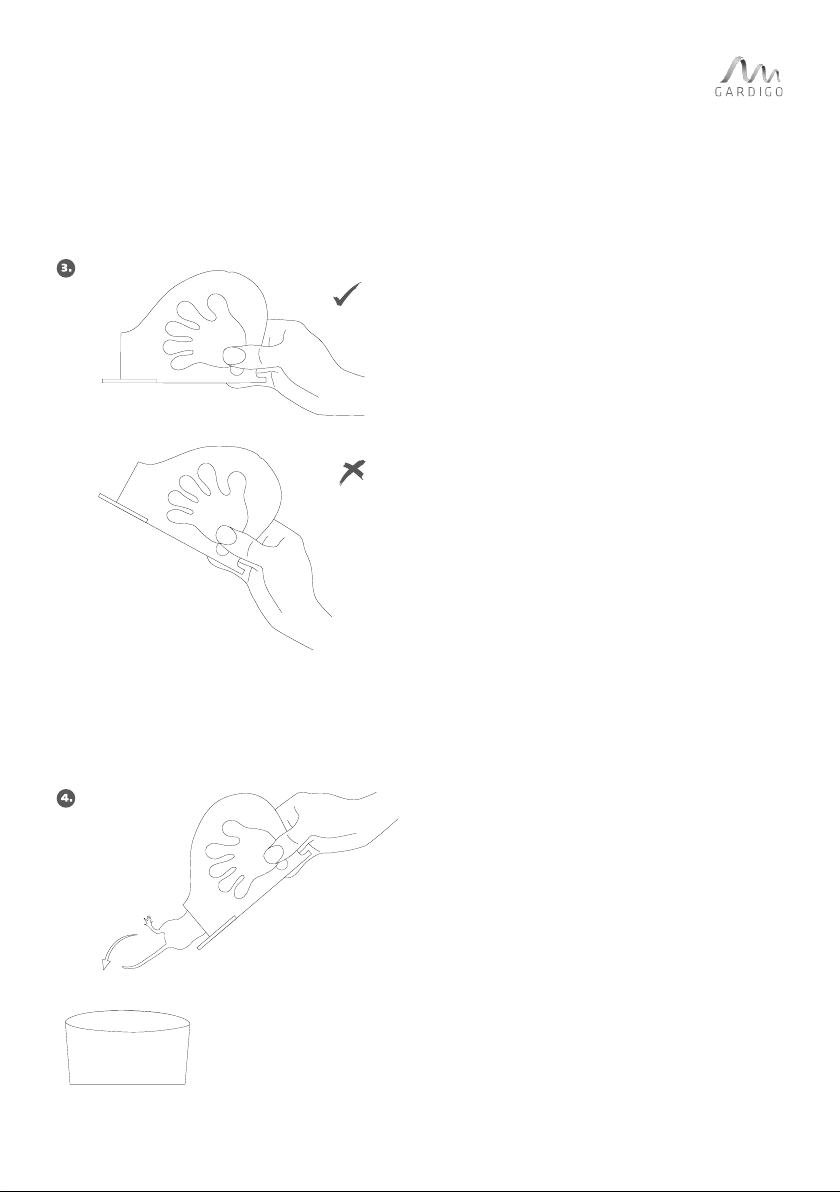 GARDIGO

3.

4.