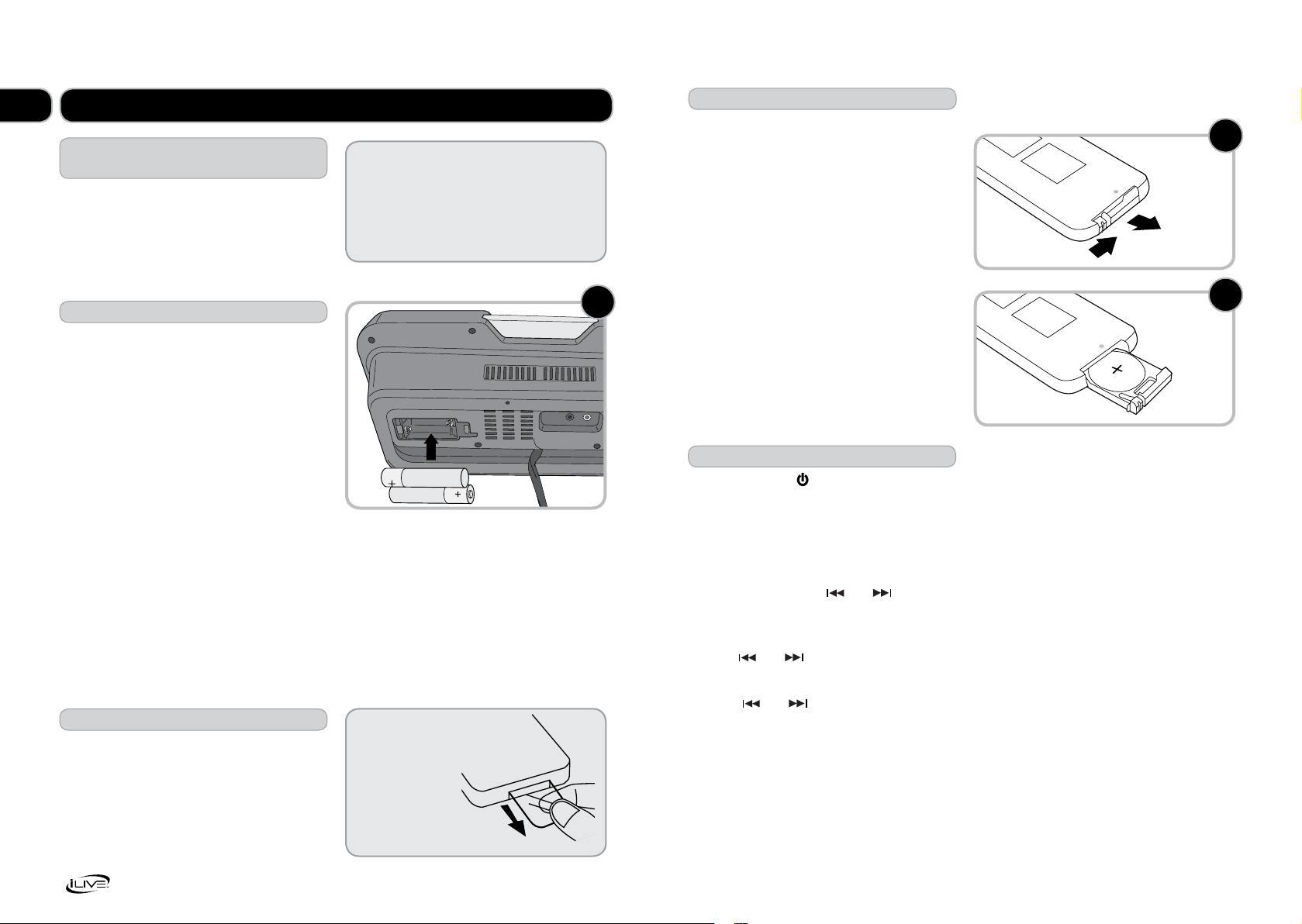 +
+
+
iLIVE