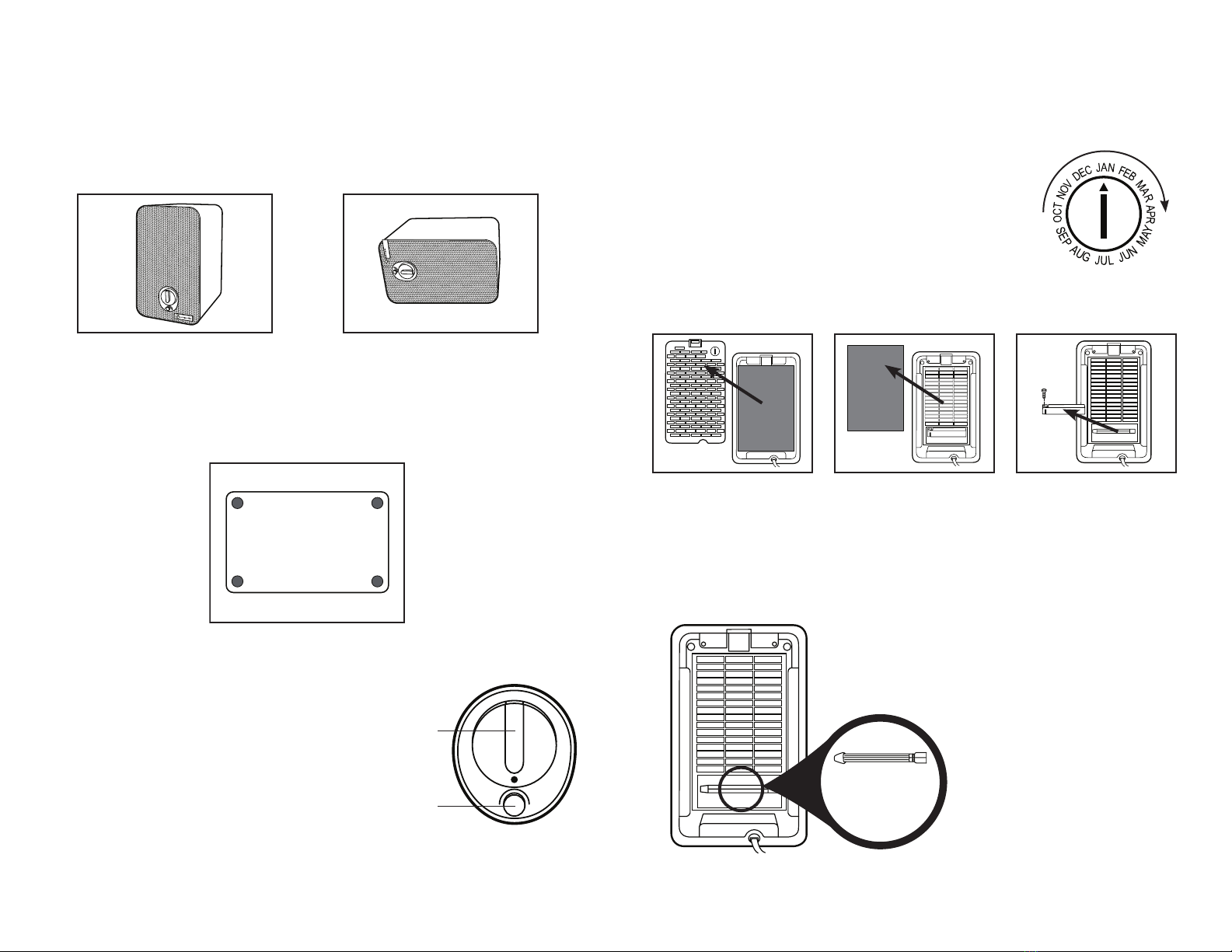 OCT NOV DEC JAN FEB MAR APR MAY JUN JUL AUG SEP