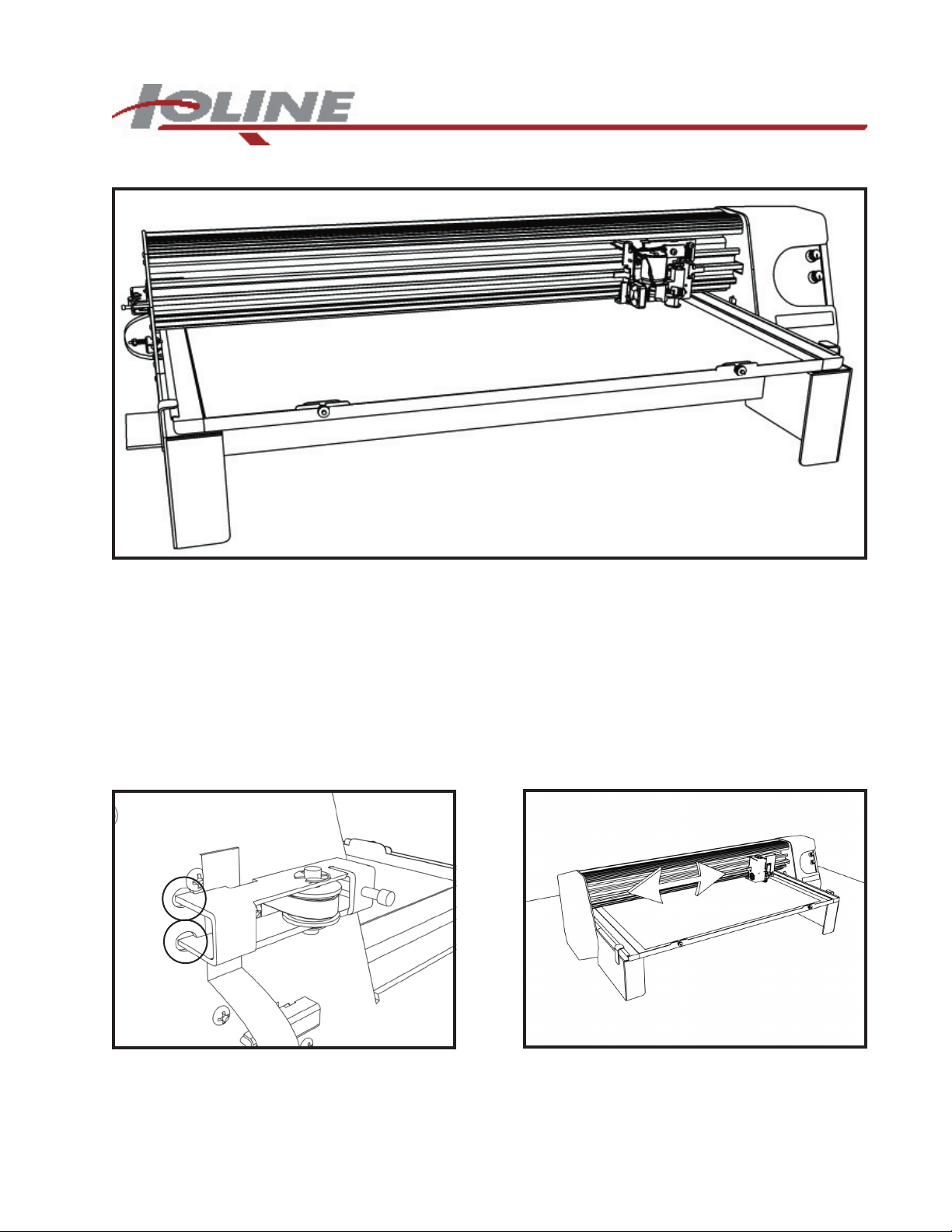 IOLINE