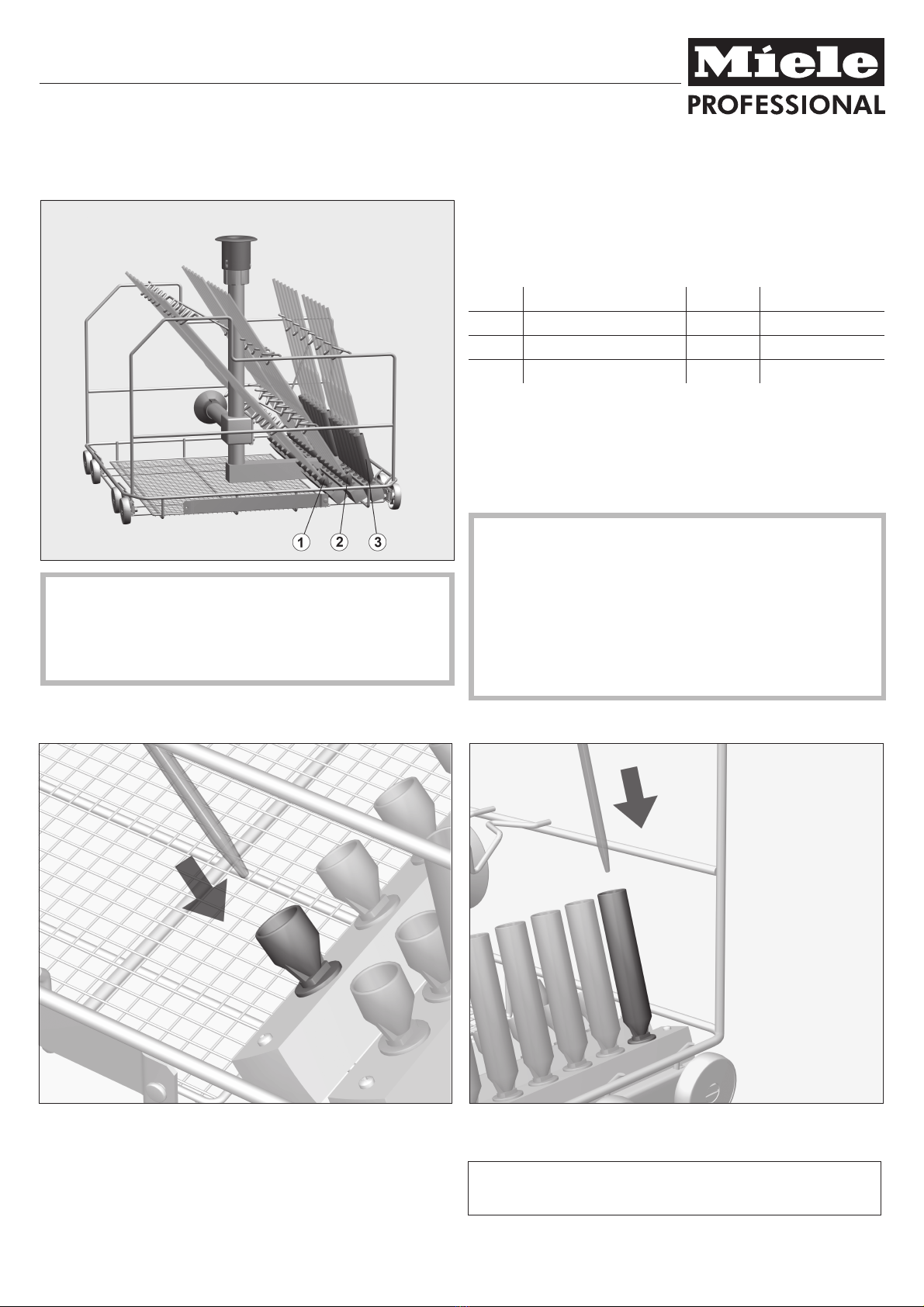 Miele
PROFESSIONAL

1 2 3