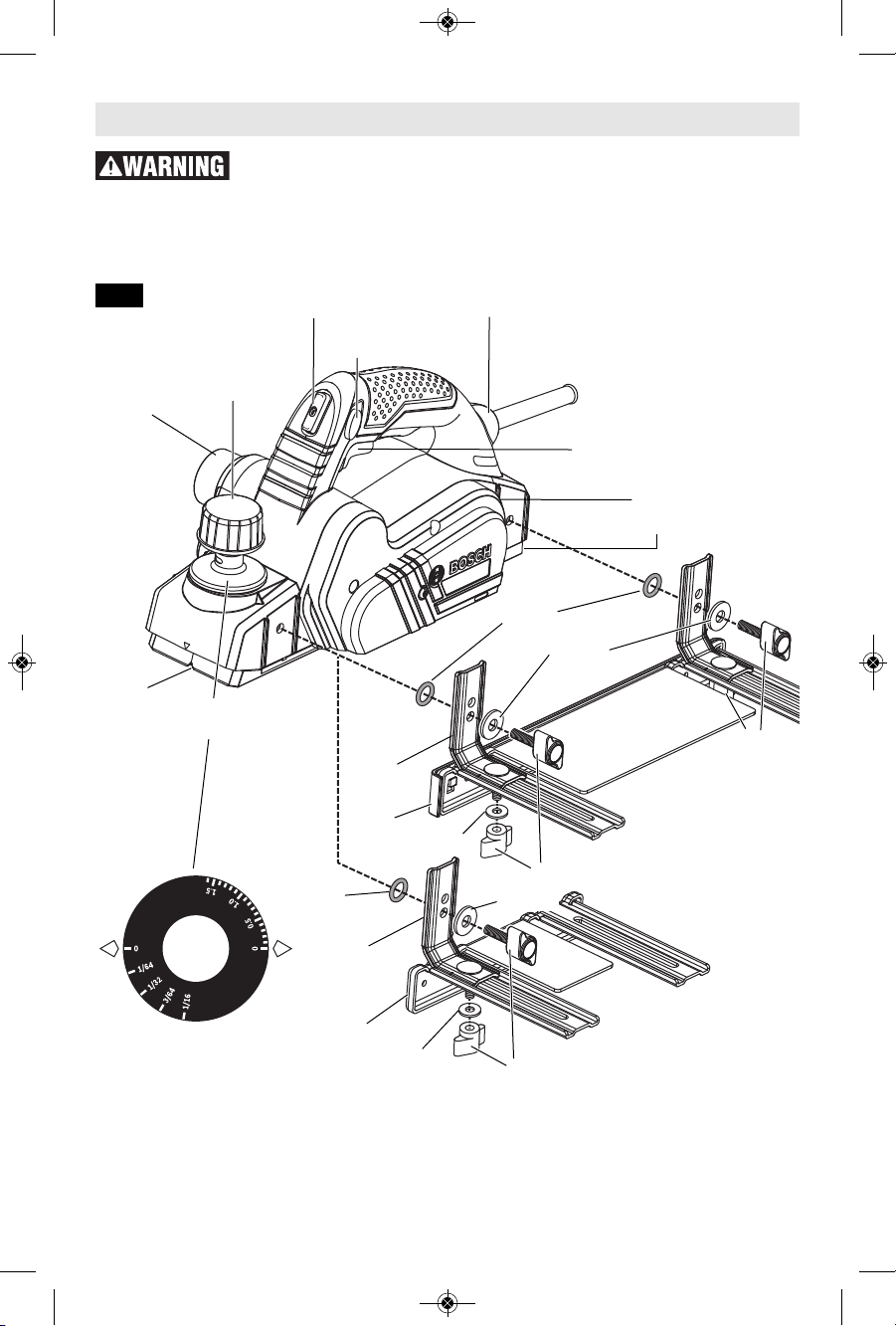 WARNING

BOSCH

1.5
1.0
0.5
0
0
1/64
1/32
3/64
1/16